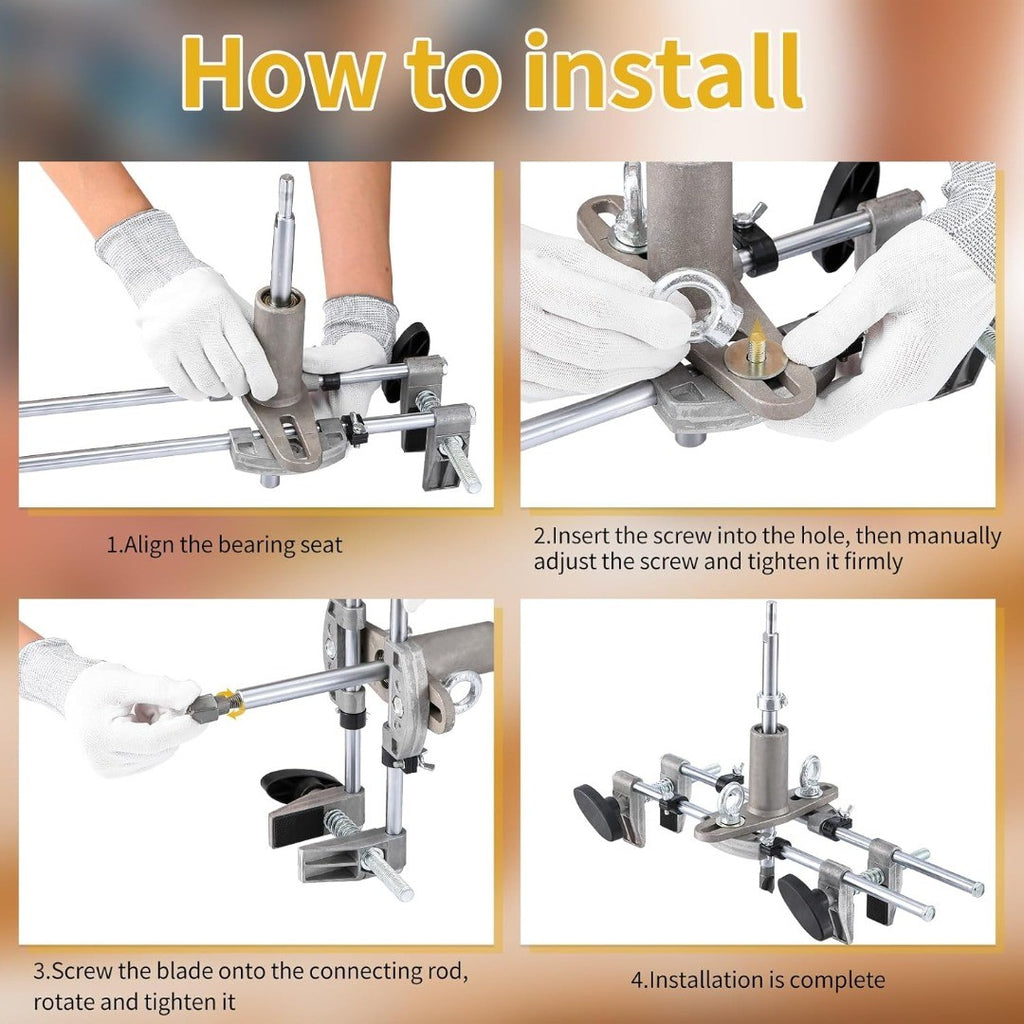 How to install

1.Align the bearing seat

2.Insert the screw into the hole, then manually adjust the screw and tighten it firmly

3.Screw the blade onto the connecting rod, rotate and tighten it

4.Installation is complete