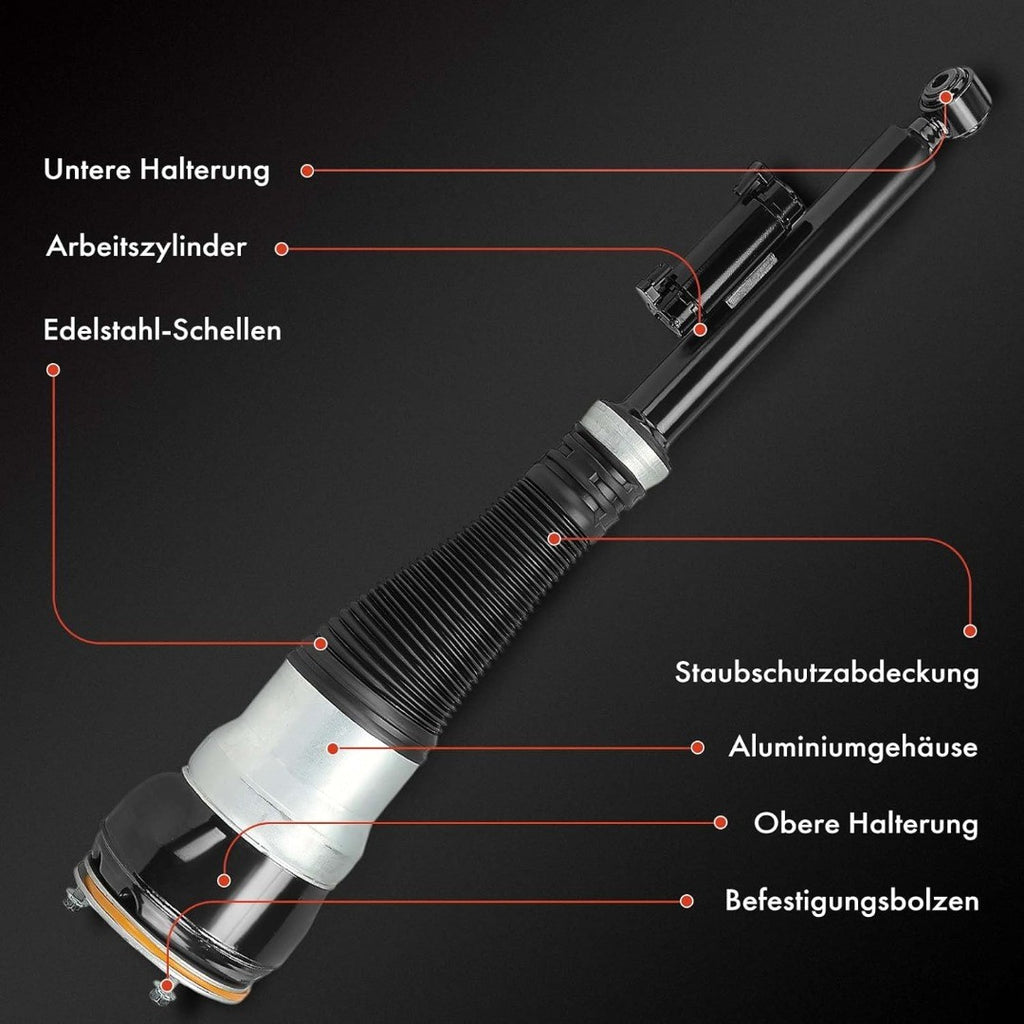 Untere Halterung
Arbeitszylinder
Edelstahl-Schellen
Staubschutzabdeckung
Aluminiumgehäuse
Obere Halterung
Befestigungsbolzen