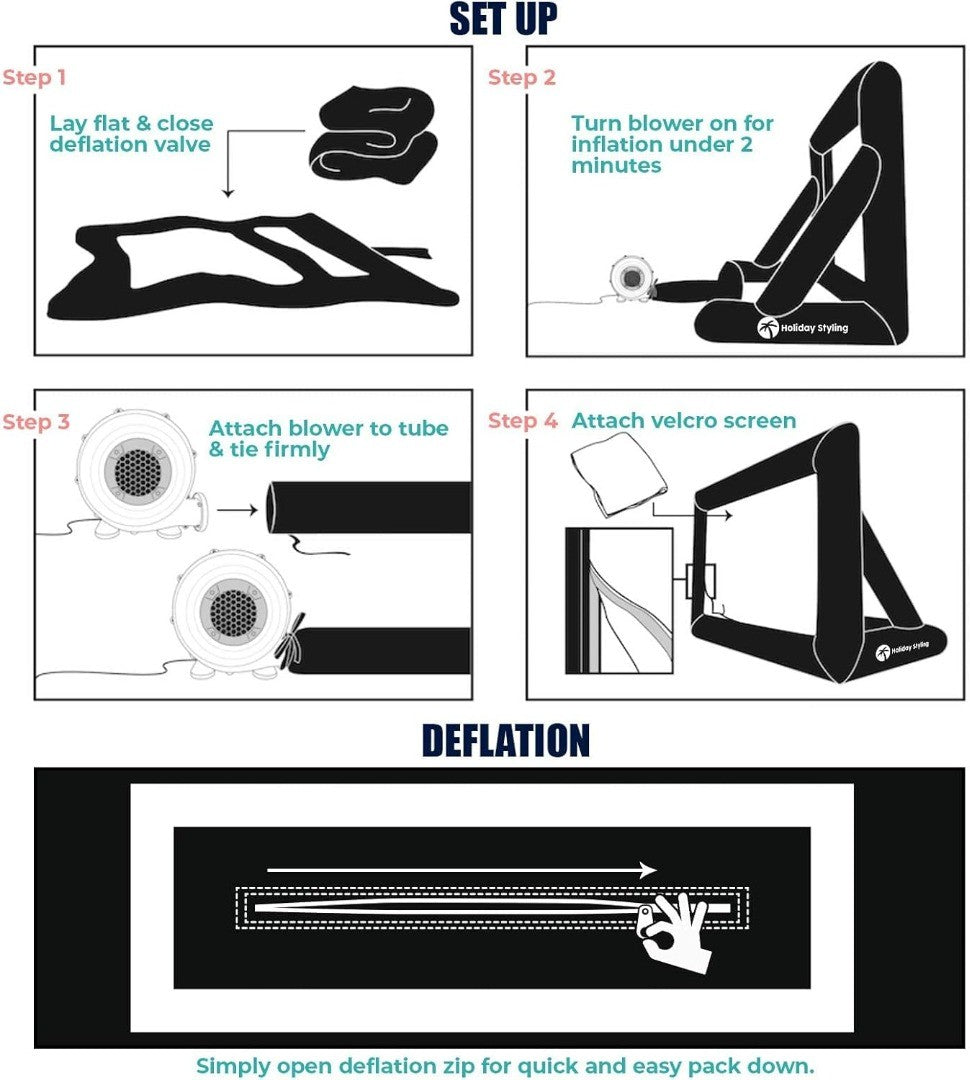 SET UP

Step 1

Lay flat & close deflation valve

Step 2

Turn blower on for inflation under 2 minutes

Holiday Styling

Step 3

Attach blower to tube & tie firmly

Step 4

Attach velcro screen

Holiday Styling

DEFLATION

Simply open deflation zip for quick and easy pack down.