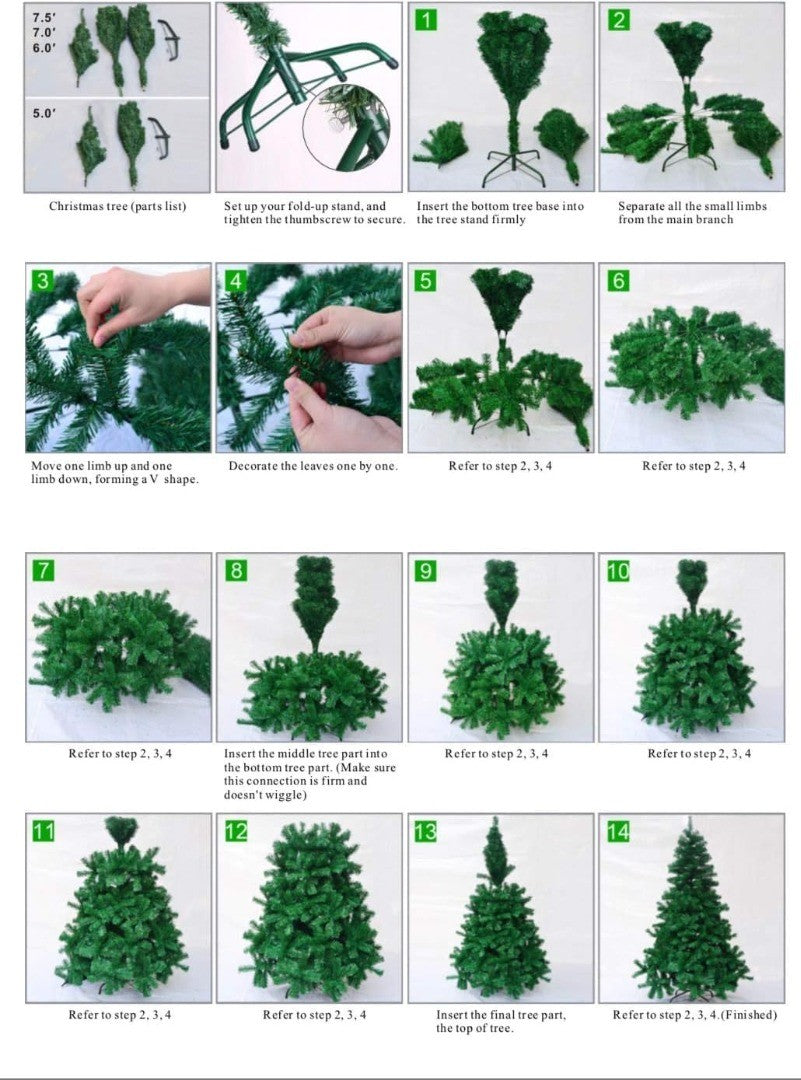 7.5'
7.0'
6.0'

5.0'

Christmas tree (parts list)

Set up your fold-up stand, and tighten the thumbscrew to secure.

1

Insert the bottom tree base into the tree stand firmly

2

Separate all the small limbs from the main branch

3

Move one limb up and one limb down, forming a V shape.

4

Decorate the leaves one by one.

5

Refer to step 2, 3, 4

6

Refer to step 2, 3, 4

7

Refer to step 2, 3, 4

8

Insert the middle tree part into the bottom tree part. (Make sure this connection is firm and doesn't wiggle)

9

Refer to step 2, 3, 4

10

Refer to step 2, 3, 4

11

Refer to step 2, 3, 4

12

Refer to step 2, 3, 4

13

Insert the final tree part, the top of tree.

14

Refer to step 2, 3, 4.(Finished)