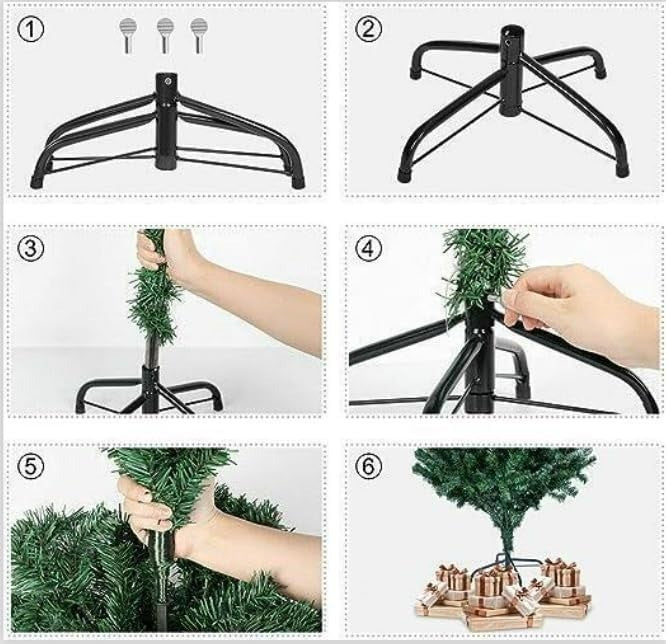 ①

②

③

④

⑤

⑥