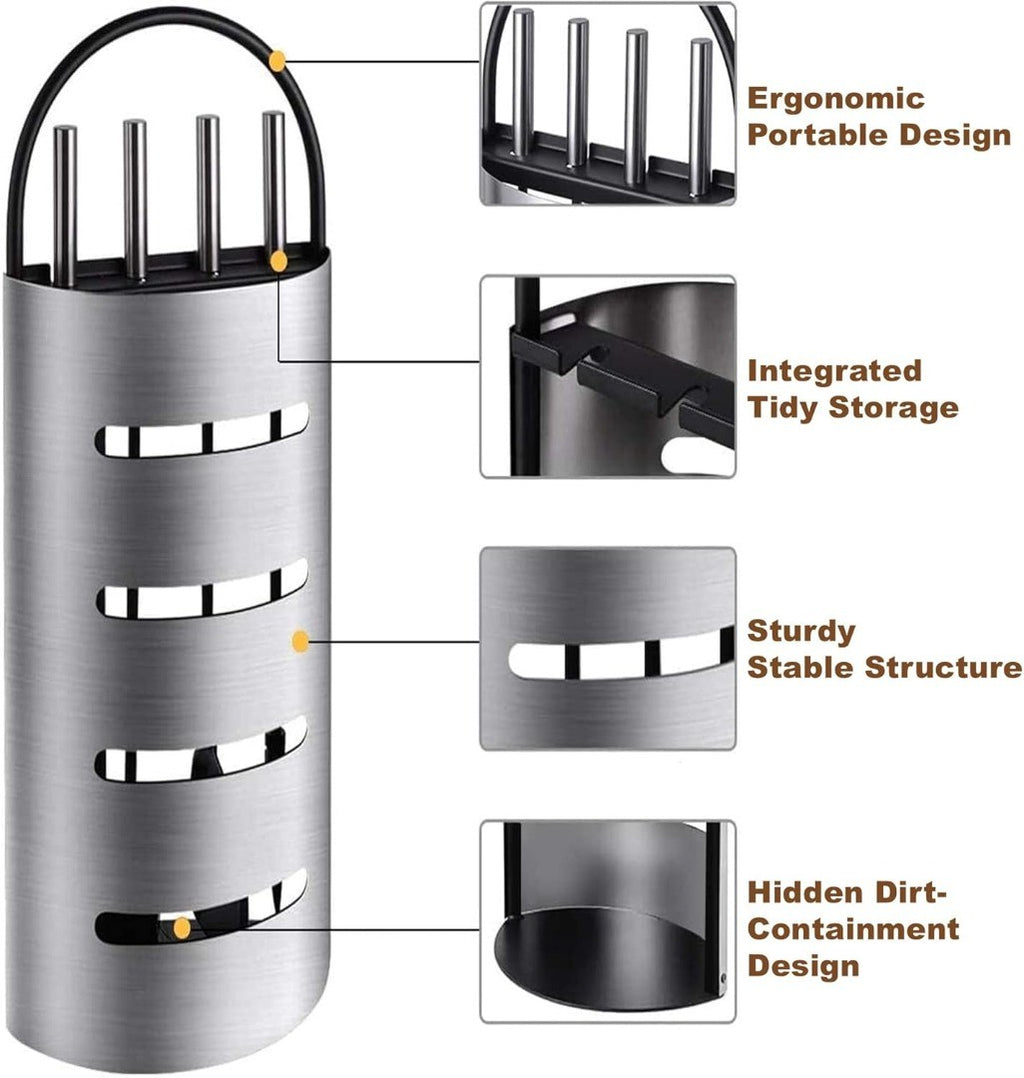 Ergonomic Portable Design

Integrated Tidy Storage

Sturdy Stable Structure

Hidden Dirt-Containment Design