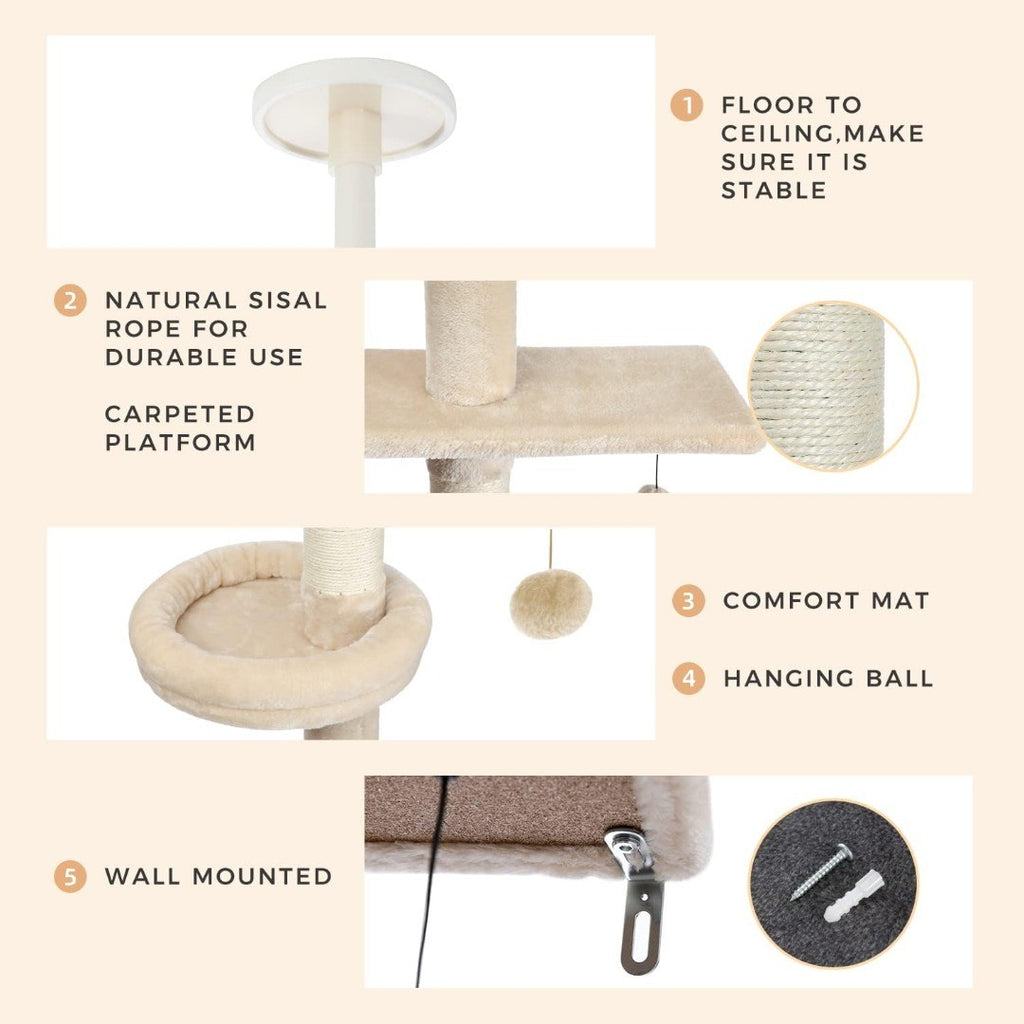 1 FLOOR TO CEILING,MAKE SURE IT IS STABLE

2 NATURAL SISAL ROPE FOR DURABLE USE

CARPETED PLATFORM

3 COMFORT MAT

4 HANGING BALL

5 WALL MOUNTED