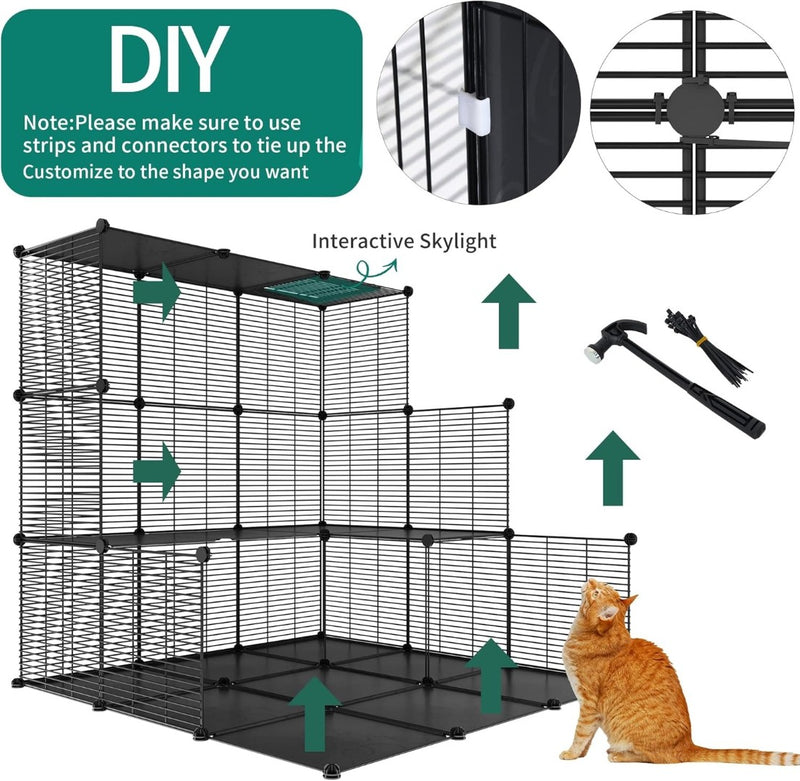 DIY

Note:Please make sure to use strips and connectors to tie up the Customize to the shape you want

Interactive Skylight