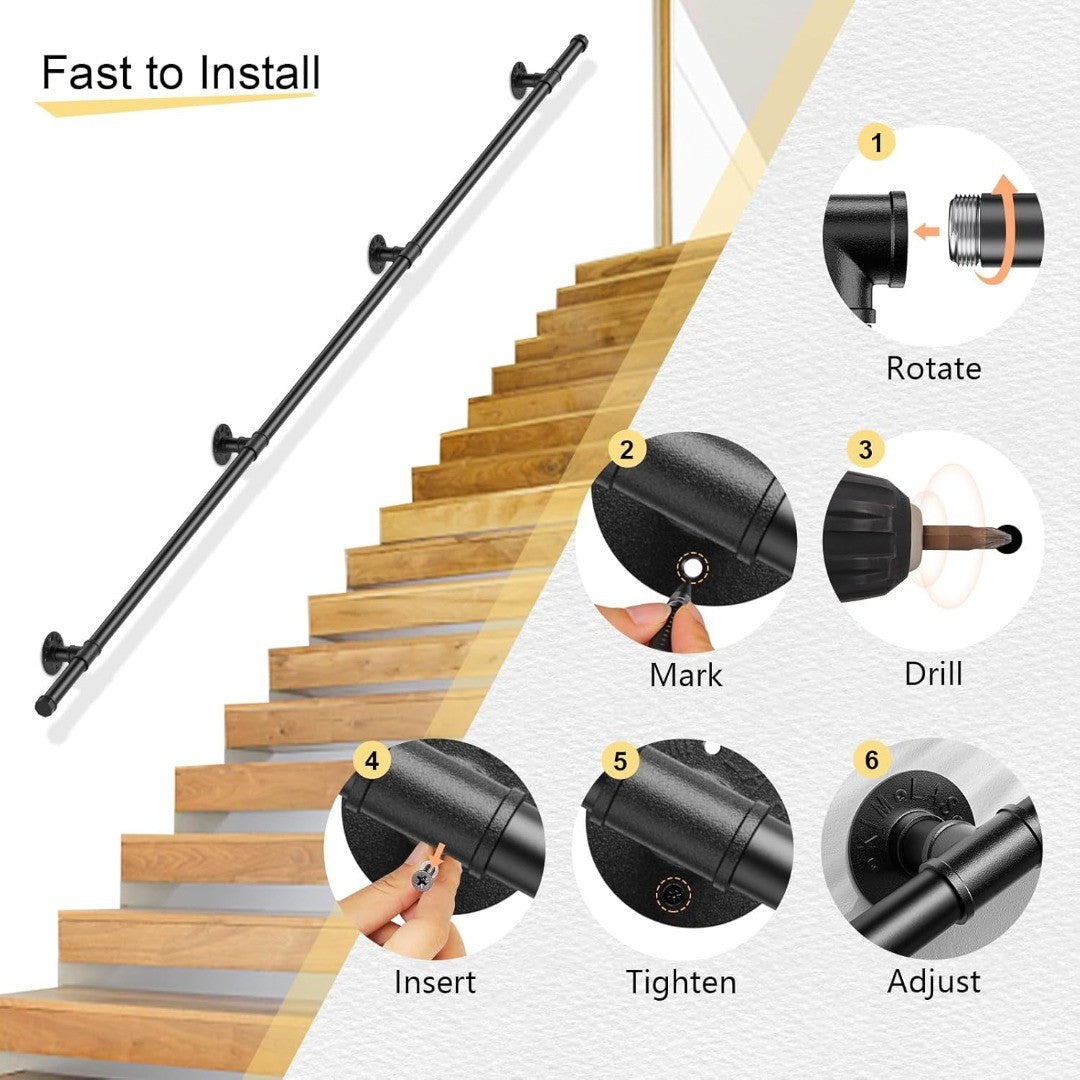 Fast to Install

1
Rotate

2
Mark

3
Drill

4
Insert

5
Tighten

6
Adjust