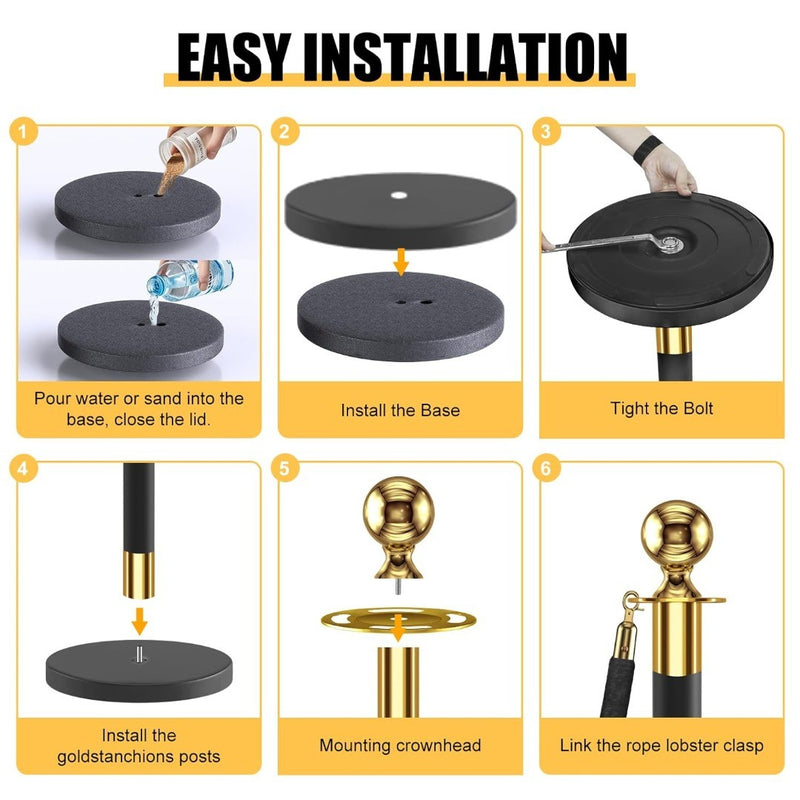 EASY INSTALLATION

1

Pour water or sand into the base, close the lid.

2

Install the Base

3

Tight the Bolt

4

Install the goldstanchions posts

5

Mounting crownhead

6

Link the rope lobster clasp