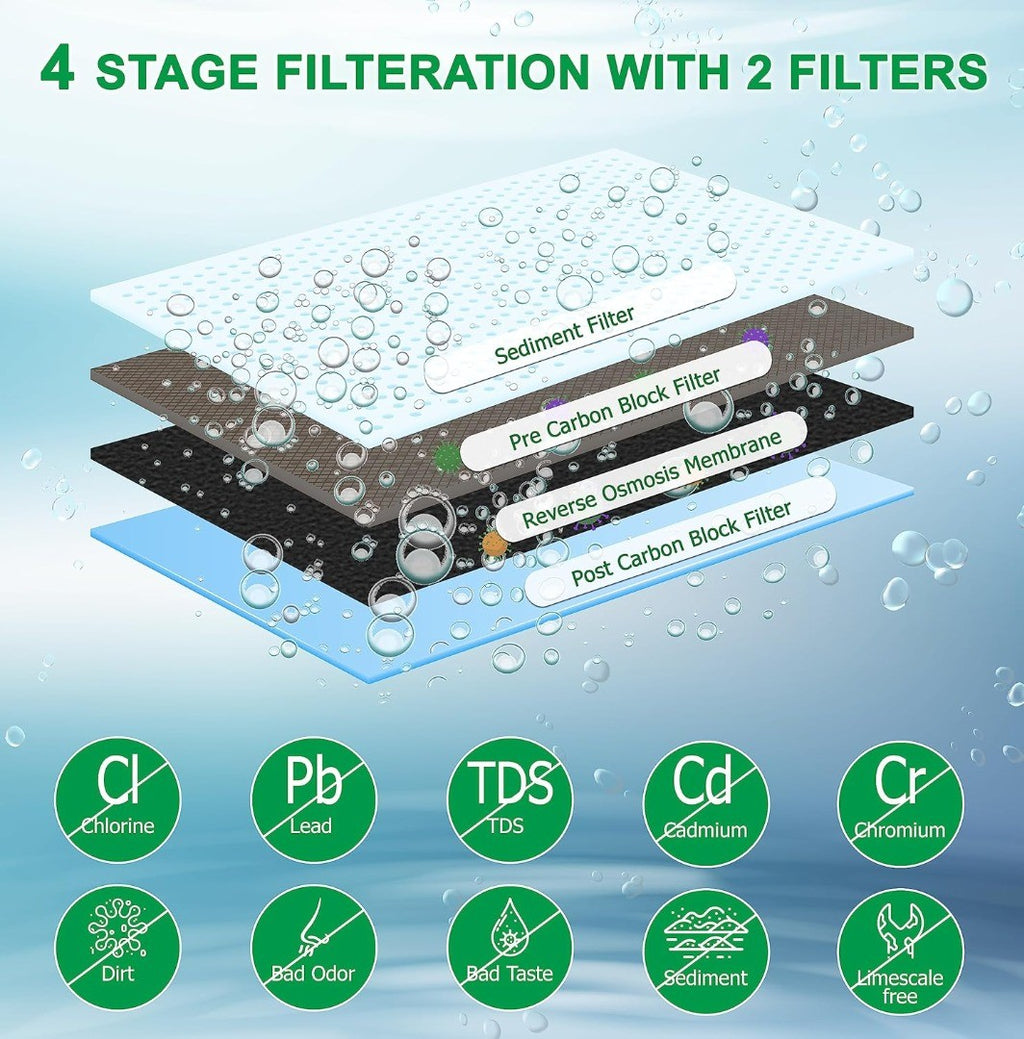 4 STAGE FILTERATION WITH 2 FILTERS

Sediment Filter

Pre Carbon Block Filter

Reverse Osmosis Membrane

Post Carbon Block Filter

Cl
Chlorine

Pb
Lead

TDS
TDS

Cd
Cadmium

Cr
Chromium

Dirt

Bad Odor

Bad Taste

Sediment

Limescale free