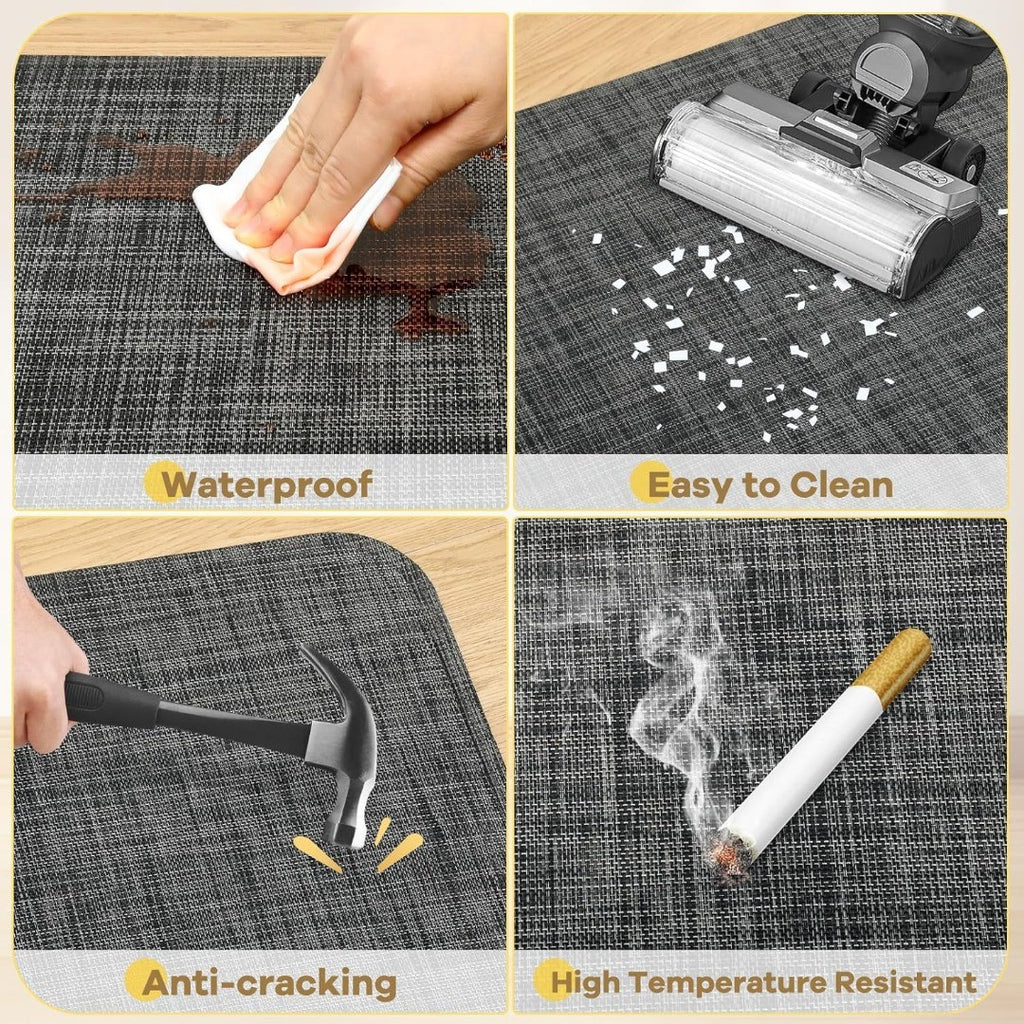 Waterproof

Easy to Clean

Anti-cracking

High Temperature Resistant