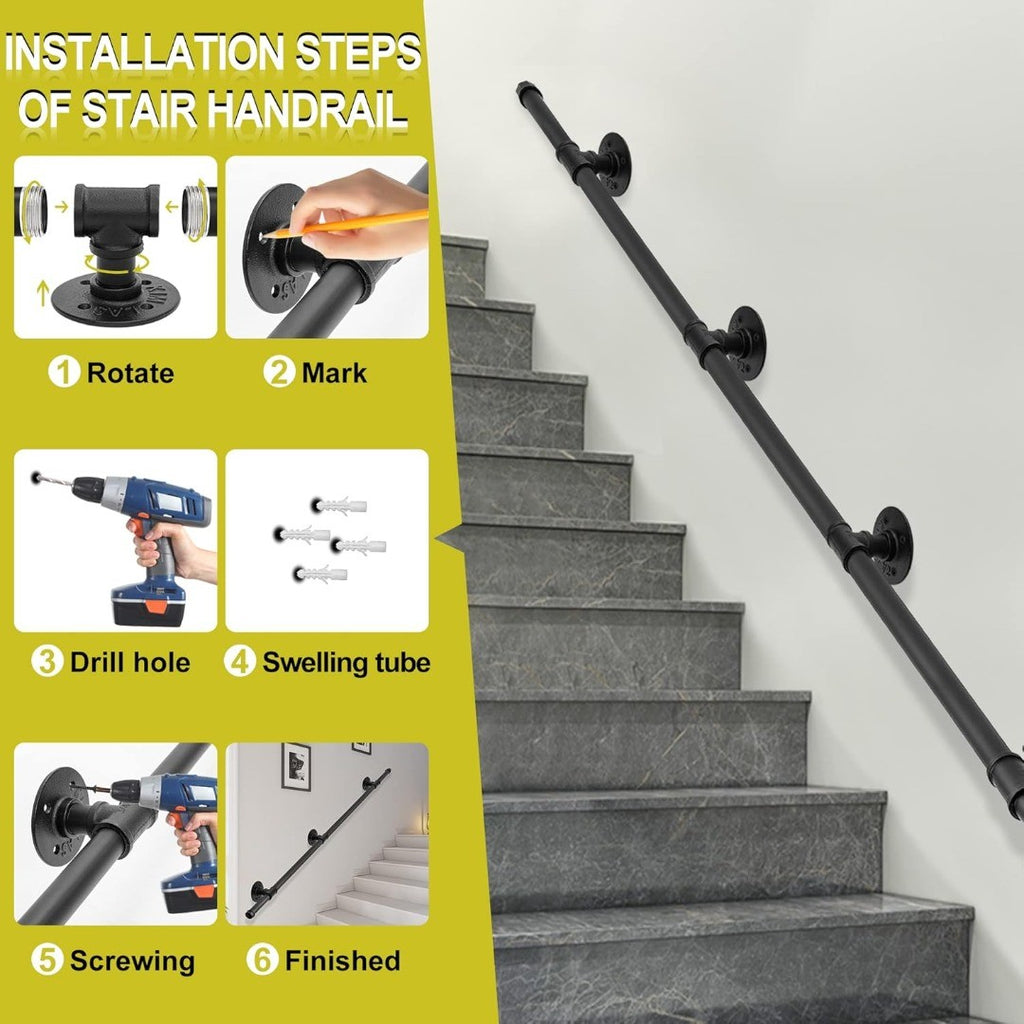 INSTALLATION STEPS OF STAIR HANDRAIL

1 Rotate

2 Mark

3 Drill hole

4 Swelling tube

5 Screwing

6 Finished