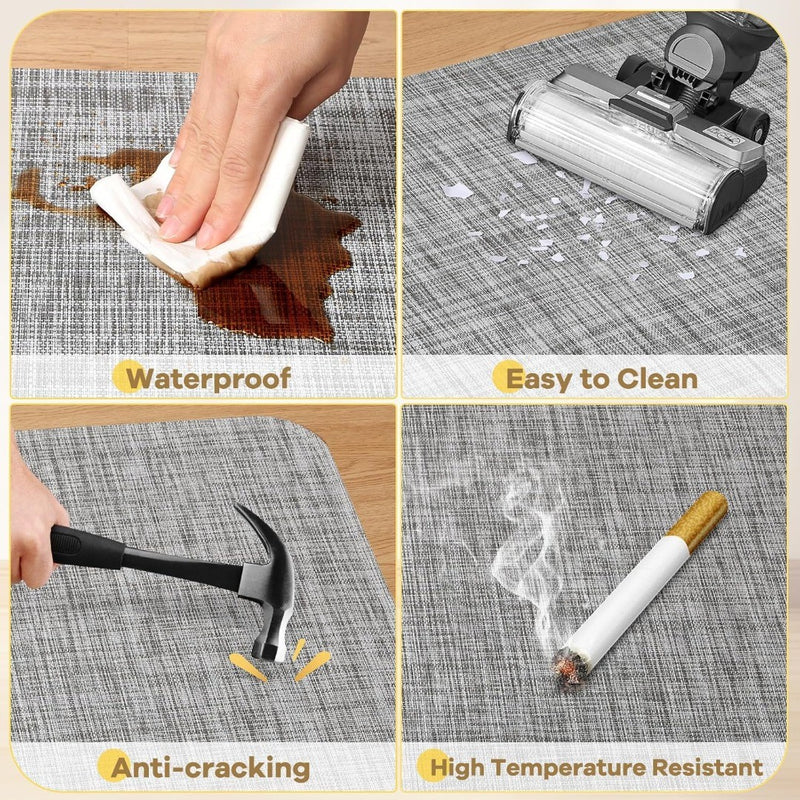 Waterproof

Easy to Clean

Anti-cracking

High Temperature Resistant