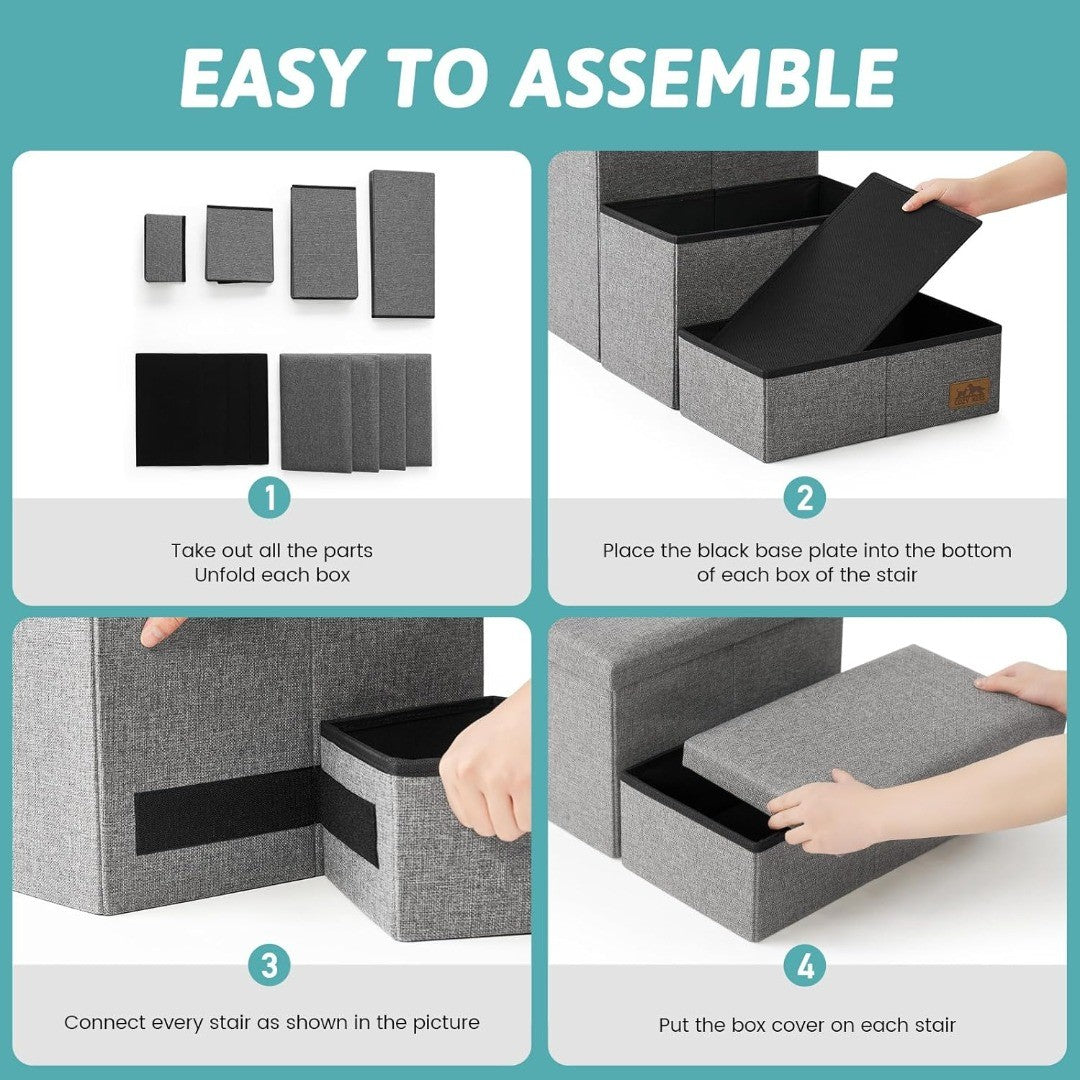 EASY TO ASSEMBLE

1

Take out all the parts
Unfold each box

2

Place the black base plate into the bottom of each box of the stair

3

Connect every stair as shown in the picture

4

Put the box cover on each stair