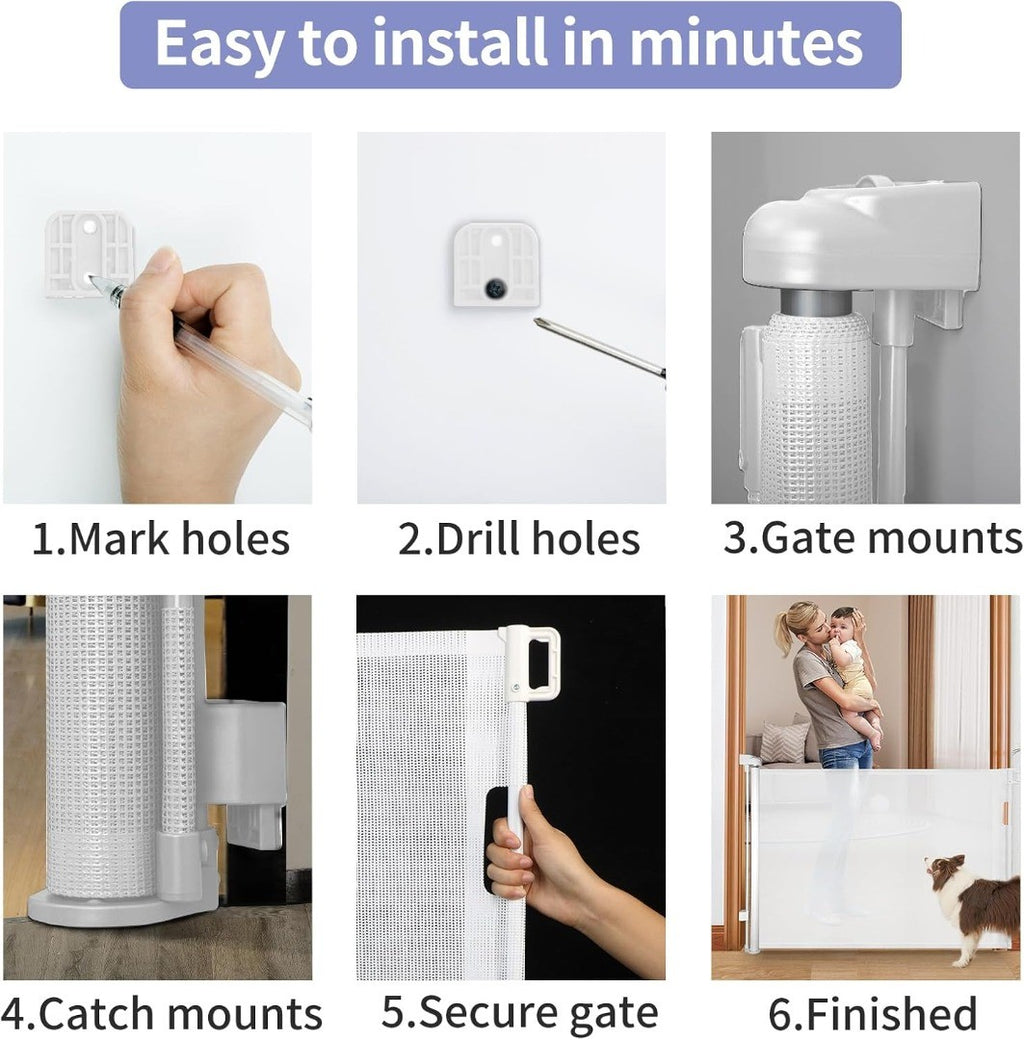 Easy to install in minutes

1.Mark holes

2.Drill holes

3.Gate mounts

4.Catch mounts

5.Secure gate

6.Finished