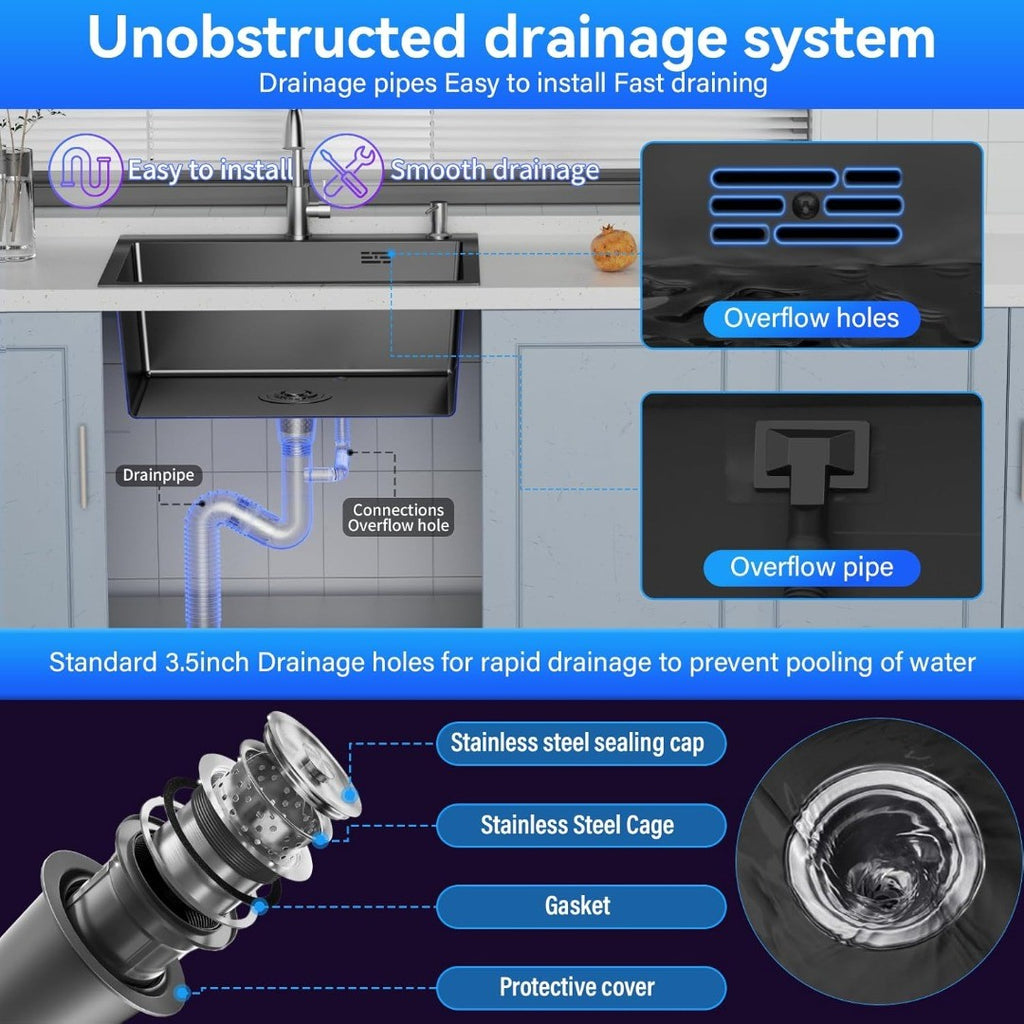 Unobstructed drainage system

Drainage pipes Easy to install Fast draining

Easy to install

Smooth drainage

Overflow holes

Drainpipe

Connections Overflow hole

Overflow pipe

Standard 3.5inch Drainage holes for rapid drainage to prevent pooling of water

Stainless steel sealing cap

Stainless Steel Cage

Gasket

Protective cover