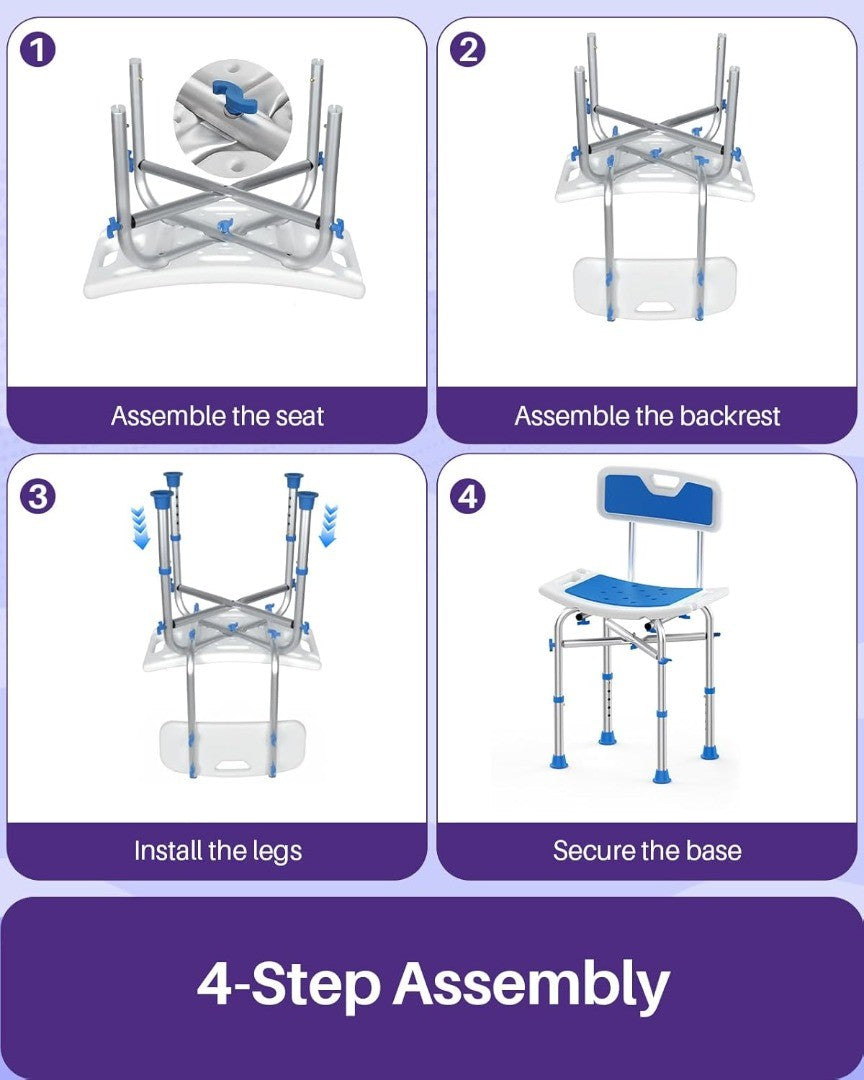 1
Assemble the seat

2
Assemble the backrest

3
Install the legs

4
Secure the base

4-Step Assembly