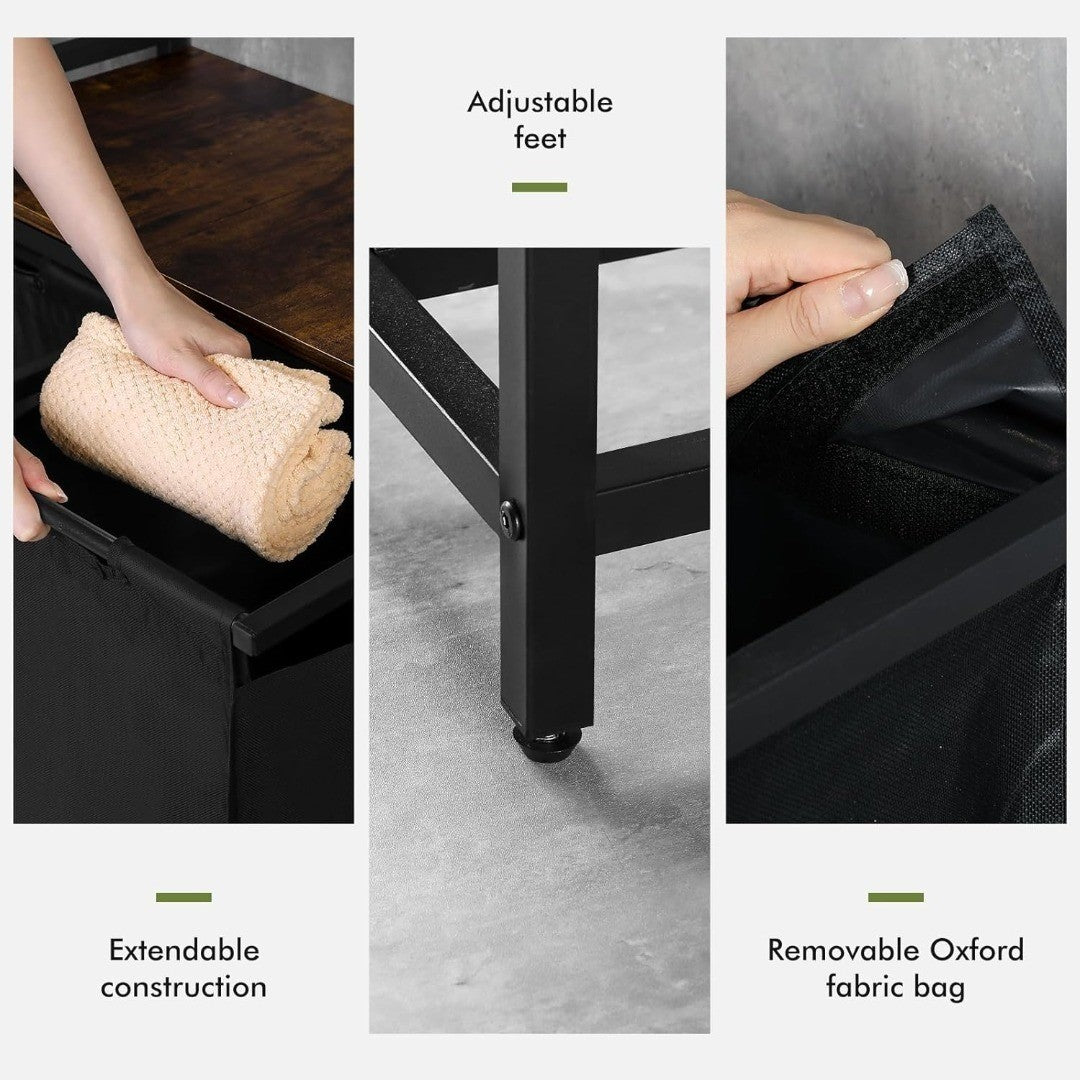 Adjustable feet

Extendable construction

Removable Oxford fabric bag