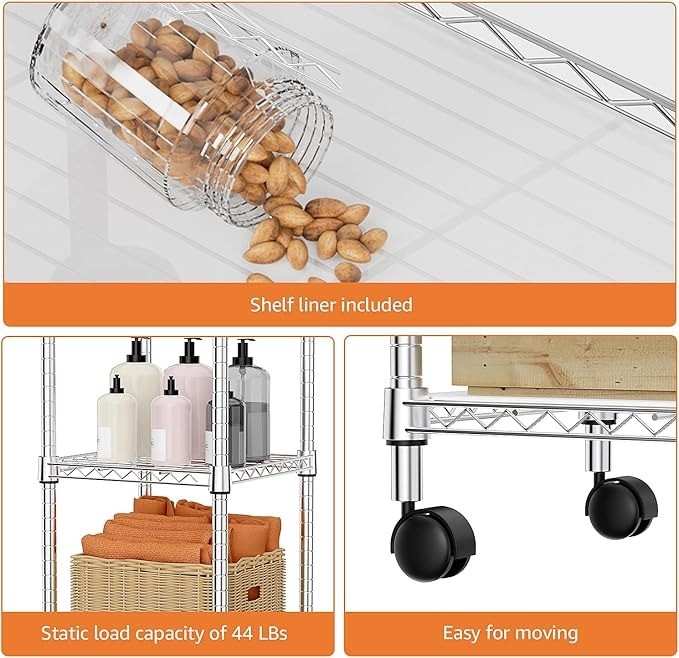 Shelf liner included

Static load capacity of 44 LBs

Easy for moving