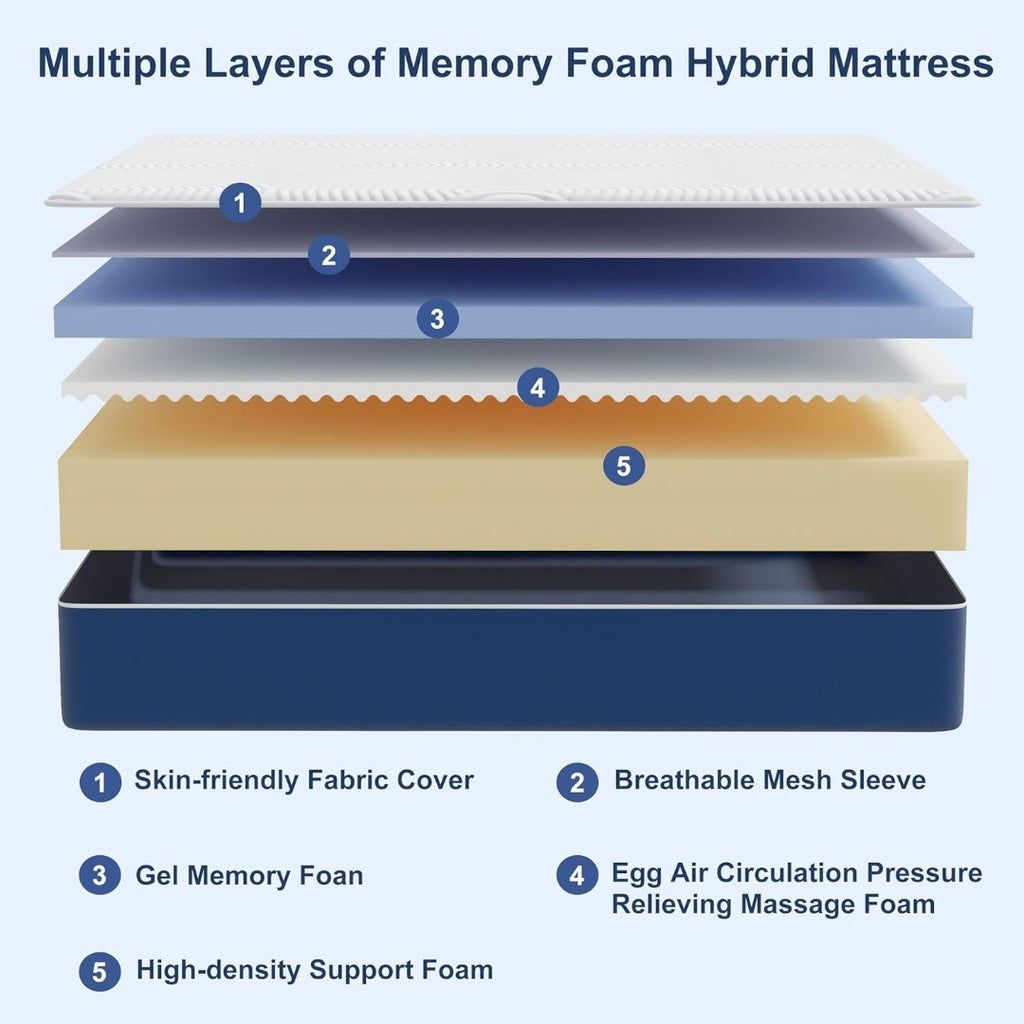 Multiple Layers of Memory Foam Hybrid Mattress

1

2

3

4

5

1 Skin-friendly Fabric Cover

2 Breathable Mesh Sleeve

3 Gel Memory Foan

4 Egg Air Circulation Pressure Relieving Massage Foam

5 High-density Support Foam