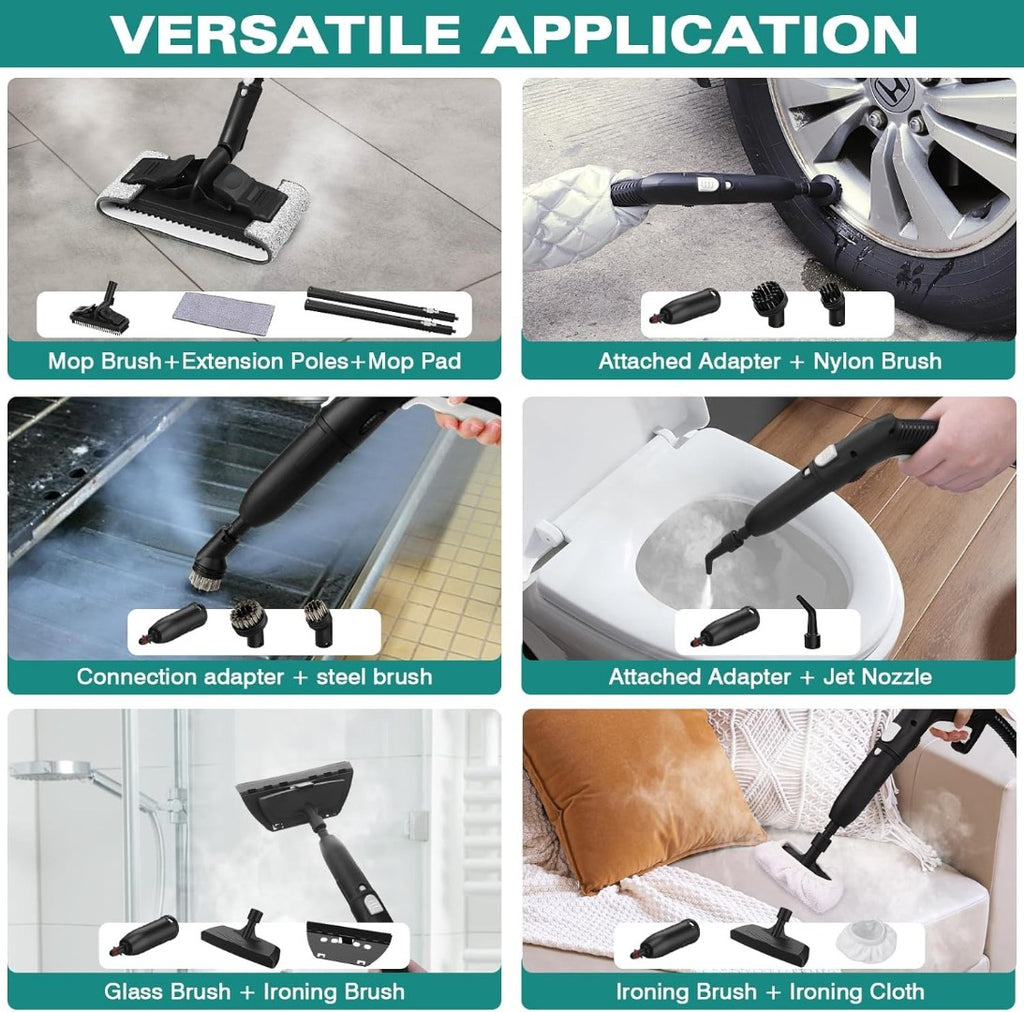 VERSATILE APPLICATION

Mop Brush+Extension Poles+Mop Pad

Attached Adapter + Nylon Brush

Connection adapter + steel brush

Attached Adapter + Jet Nozzle

Glass Brush + Ironing Brush

Ironing Brush + Ironing Cloth