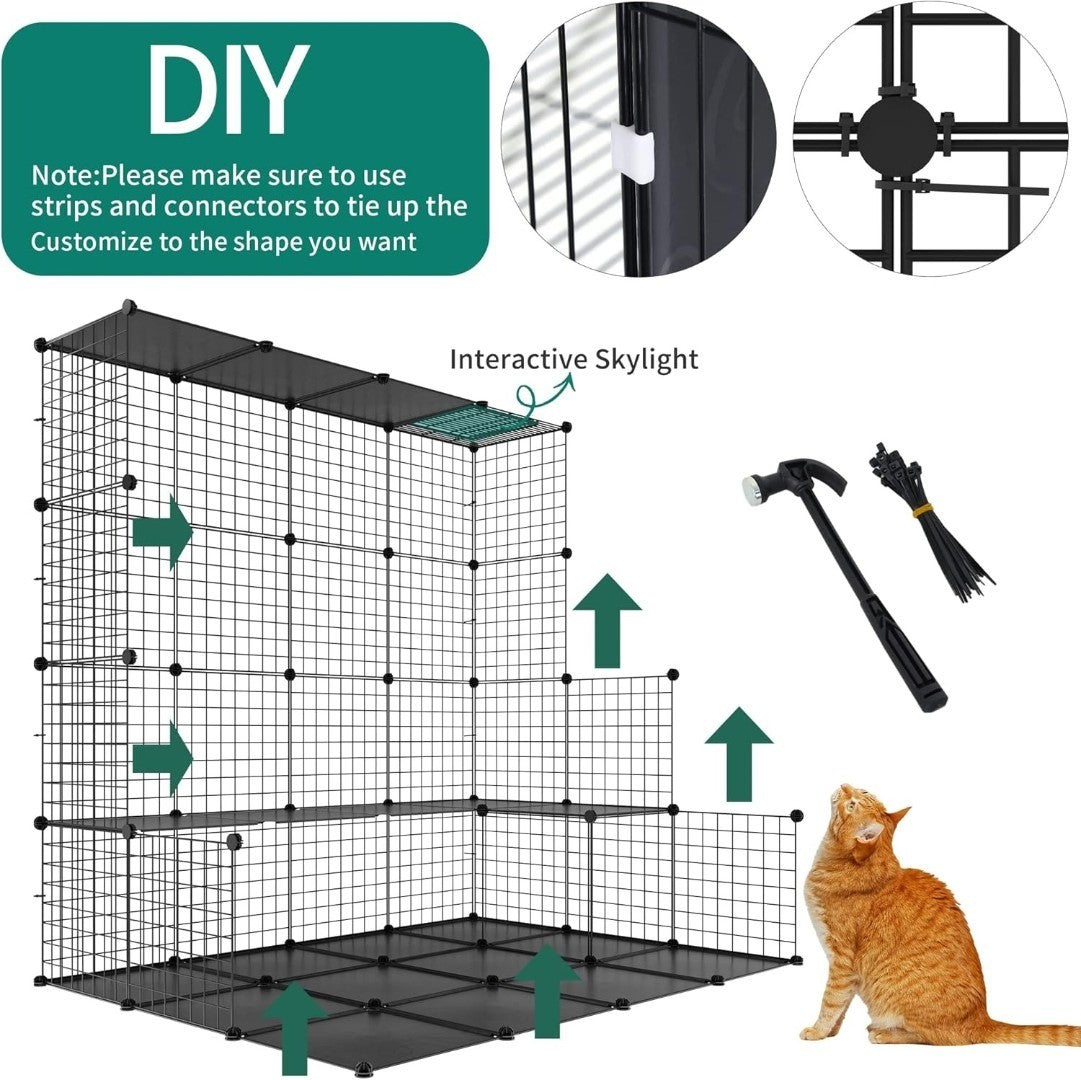 DIY

Note:Please make sure to use strips and connectors to tie up the Customize to the shape you want

Interactive Skylight