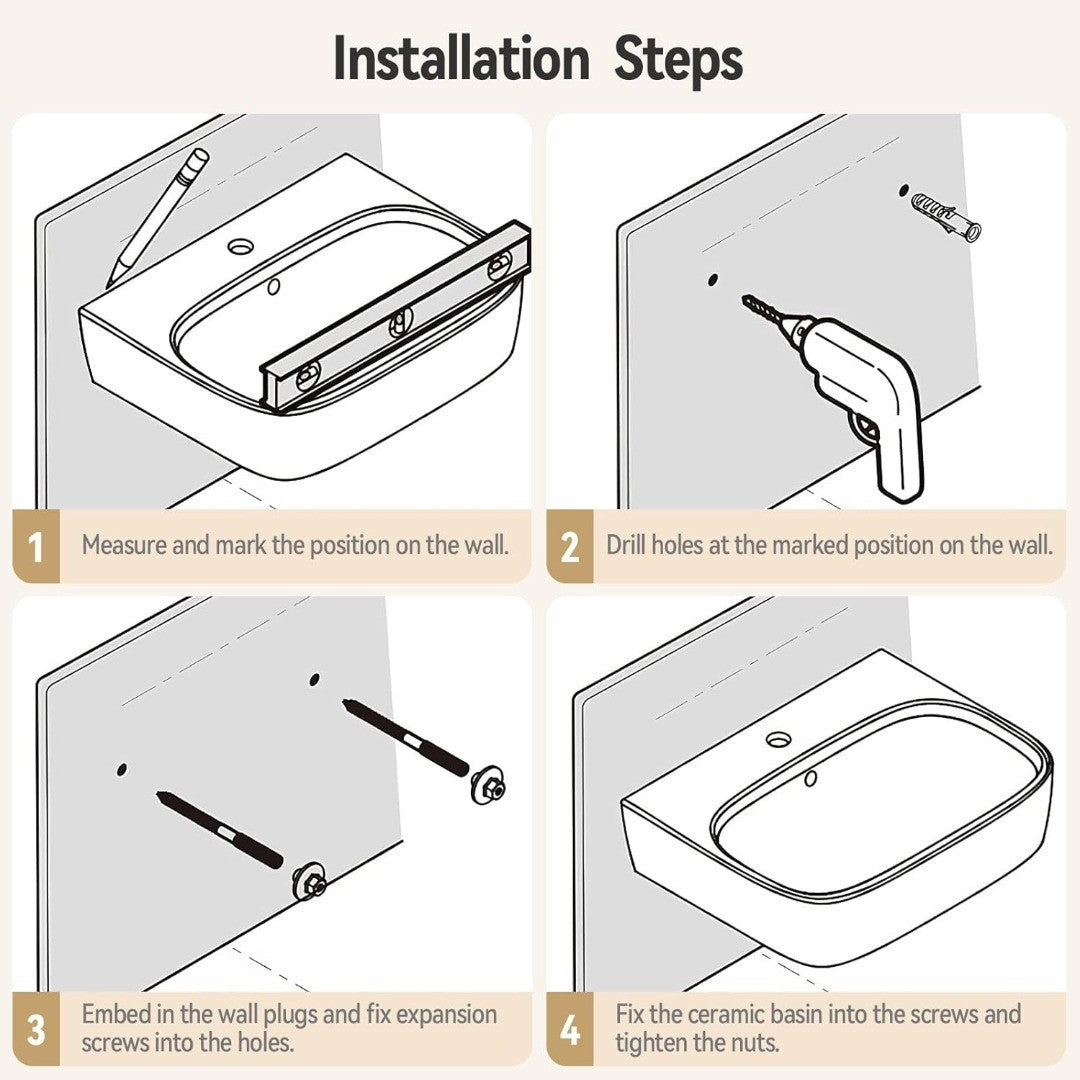 Installation Steps

1 Measure and mark the position on the wall.

2 Drill holes at the marked position on the wall.

3 Embed in the wall plugs and fix expansion screws into the holes.

4 Fix the ceramic basin into the screws and tighten the nuts.