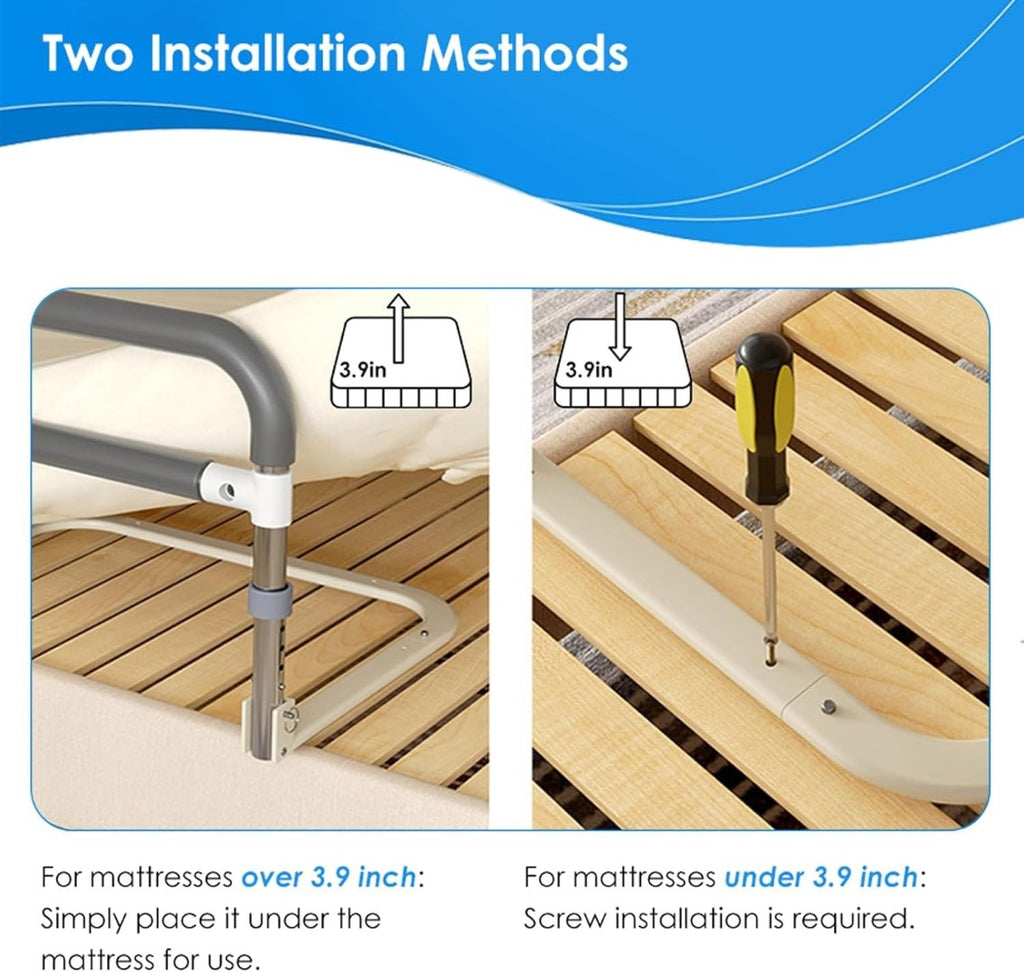 Two Installation Methods

3.9in

3.9in

For mattresses over 3.9 inch: Simply place it under the mattress for use.

For mattresses under 3.9 inch: Screw installation is required.