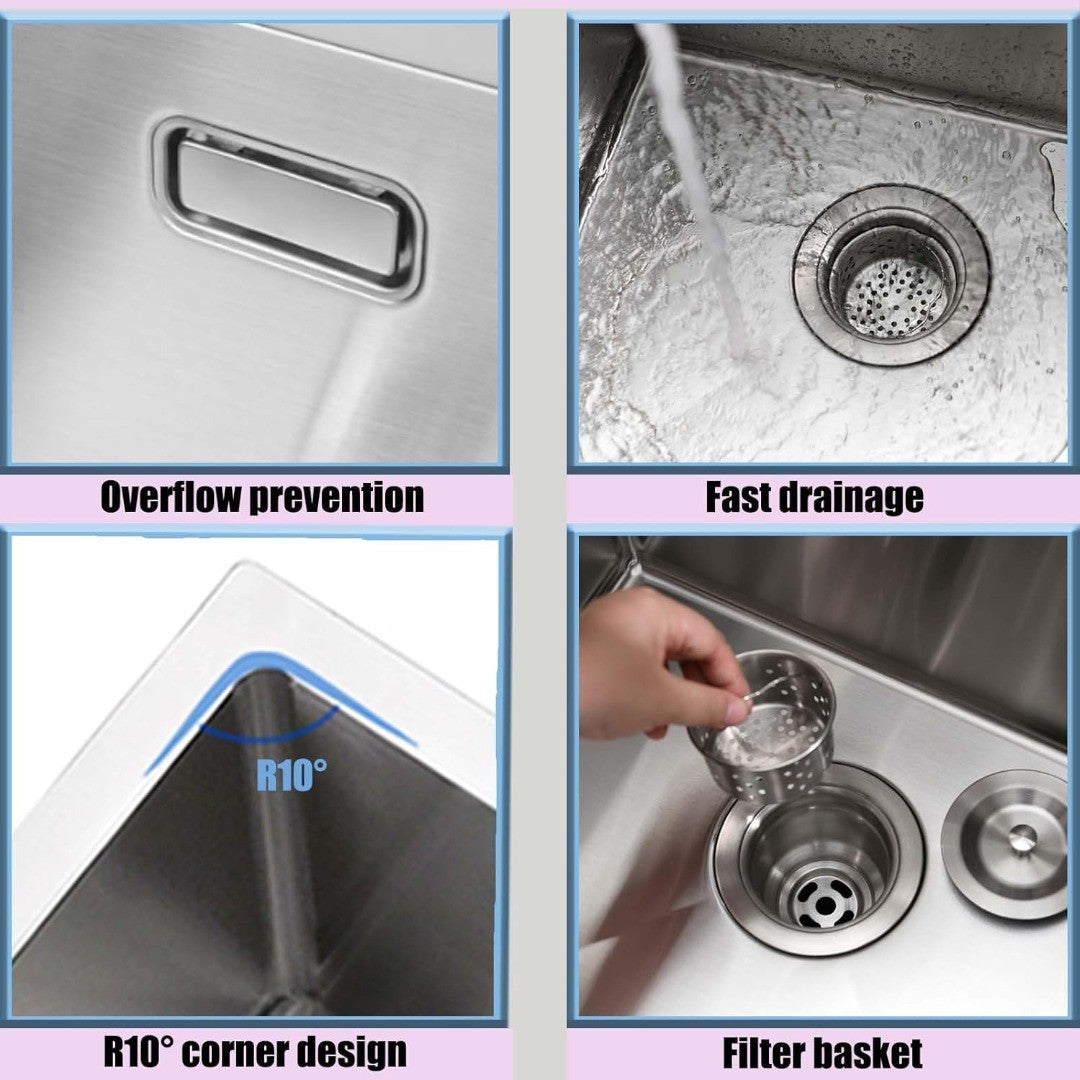 Overflow prevention

Fast drainage

R10°

R10° corner design

Filter basket