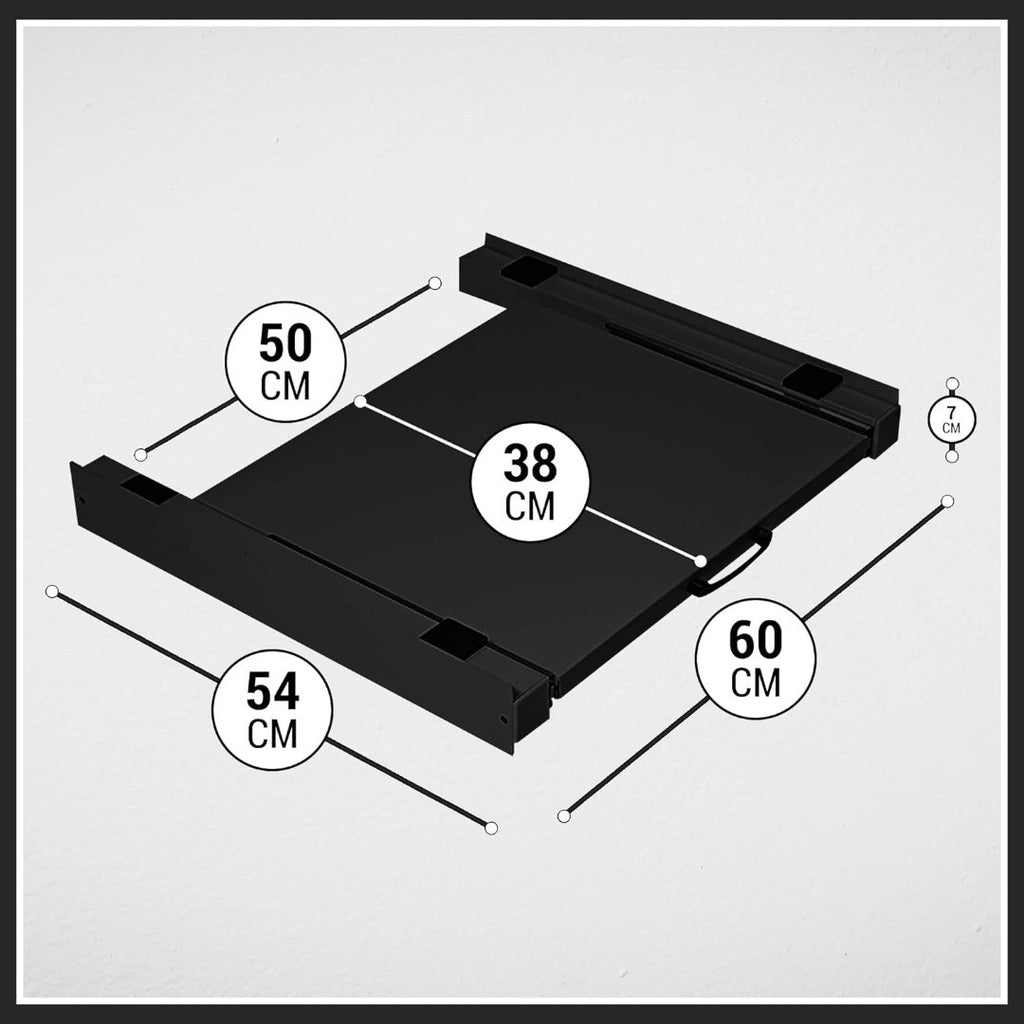 50
CM

38
CM

7
CM

54
CM

60
CM