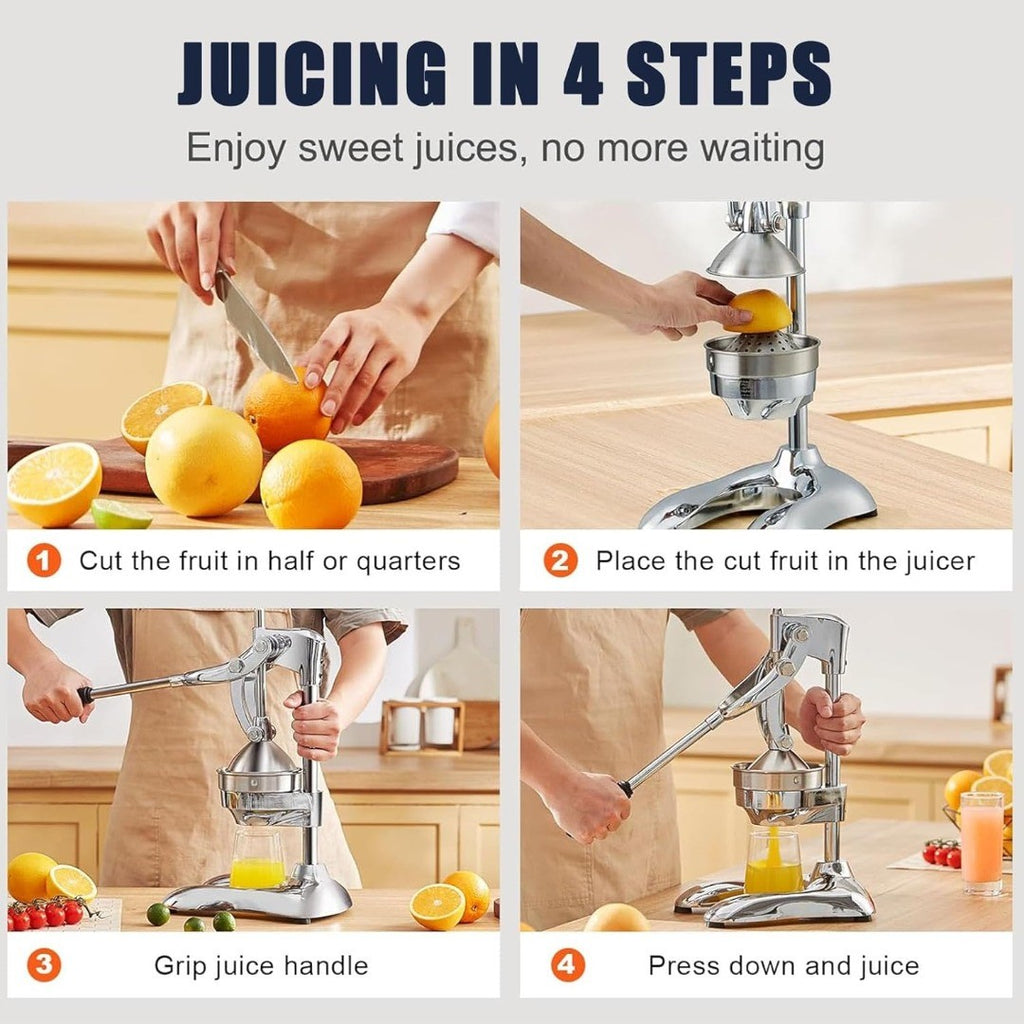 JUICING IN 4 STEPS

Enjoy sweet juices, no more waiting

1 Cut the fruit in half or quarters

2 Place the cut fruit in the juicer

3 Grip juice handle

4 Press down and juice