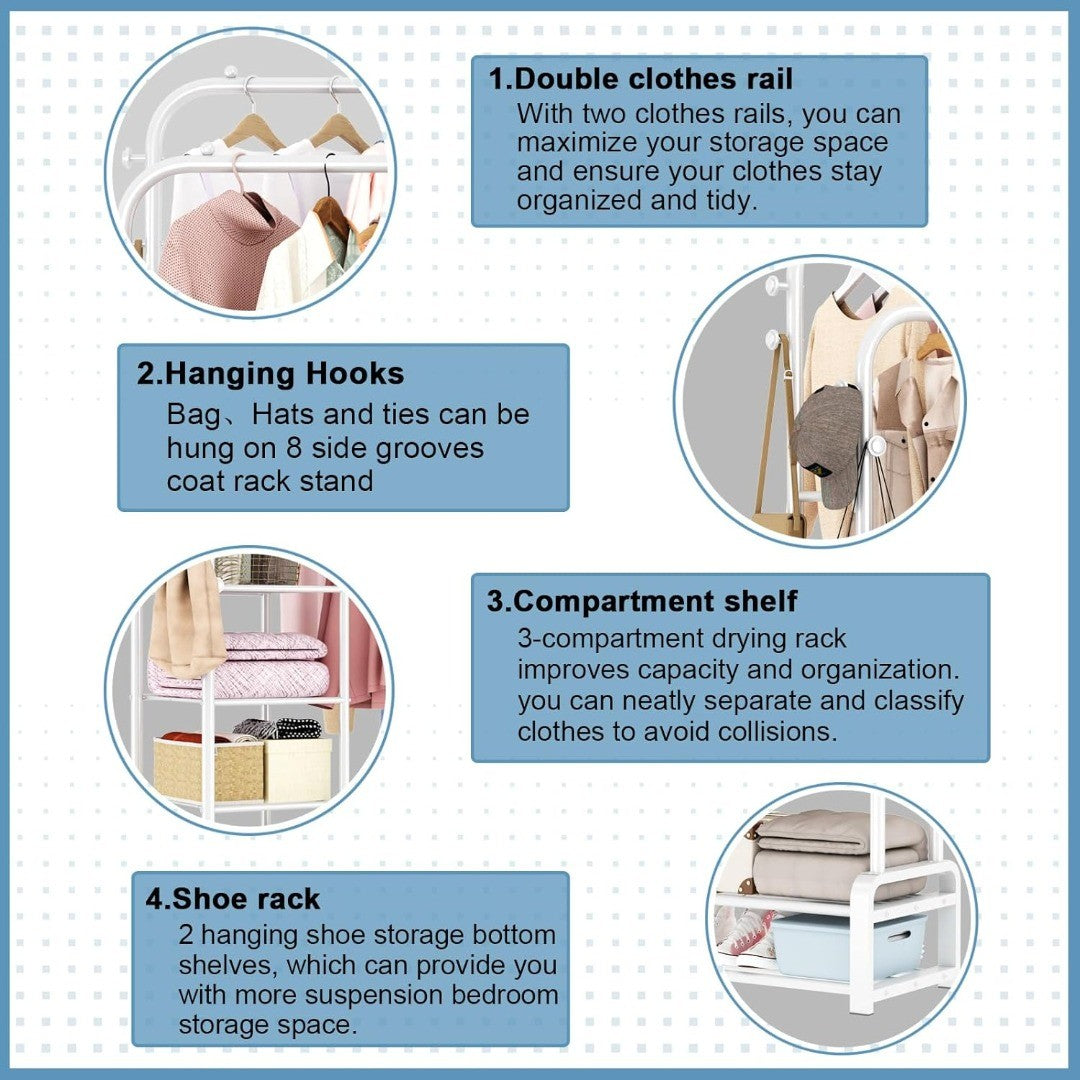 1.Double clothes rail
With two clothes rails, you can maximize your storage space and ensure your clothes stay organized and tidy.

2.Hanging Hooks
Bag、Hats and ties can be hung on 8 side grooves coat rack stand

3.Compartment shelf
3-compartment drying rack improves capacity and organization. you can neatly separate and classify clothes to avoid collisions.

4.Shoe rack
2 hanging shoe storage bottom shelves, which can provide you with more suspension bedroom storage space.