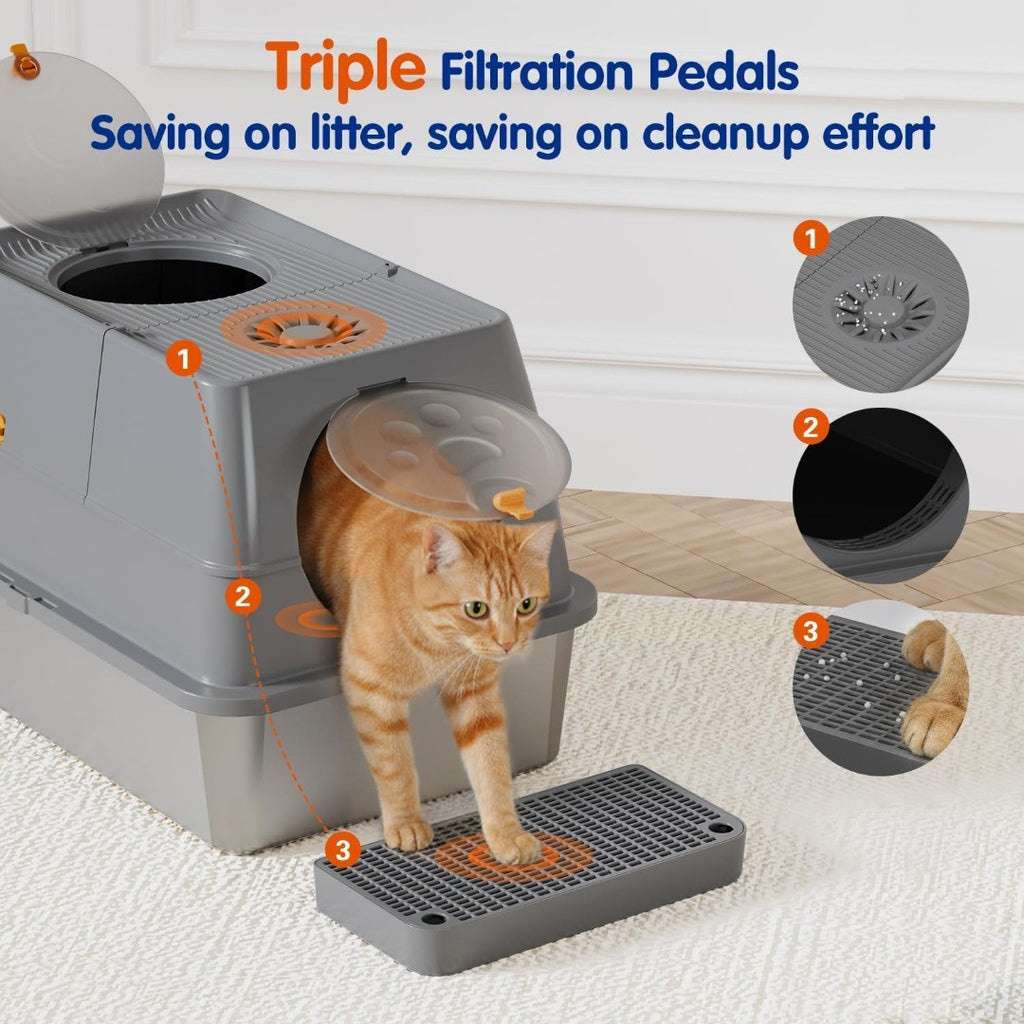 Triple Filtration Pedals
Saving on litter, saving on cleanup effort

1
2
3

1
2
3