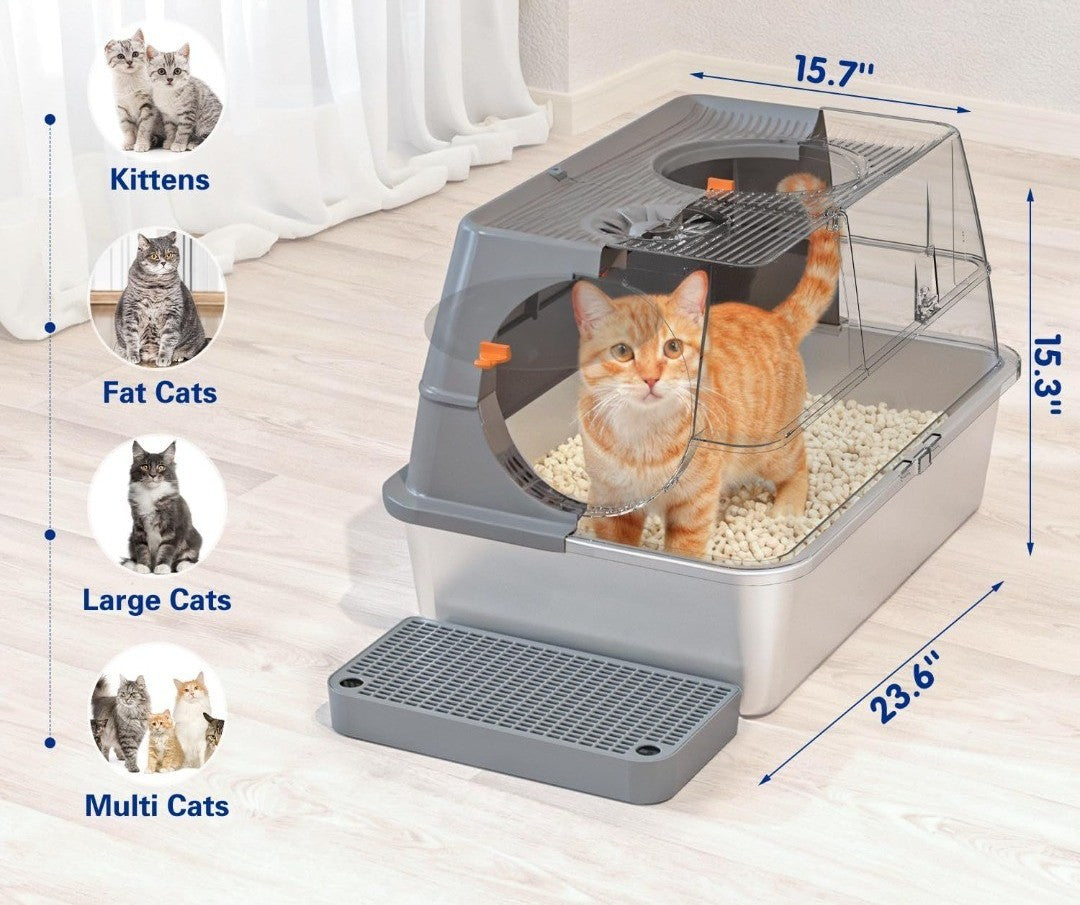 Kittens

Fat Cats

Large Cats

Multi Cats

15.7"

15.3"

23.6"