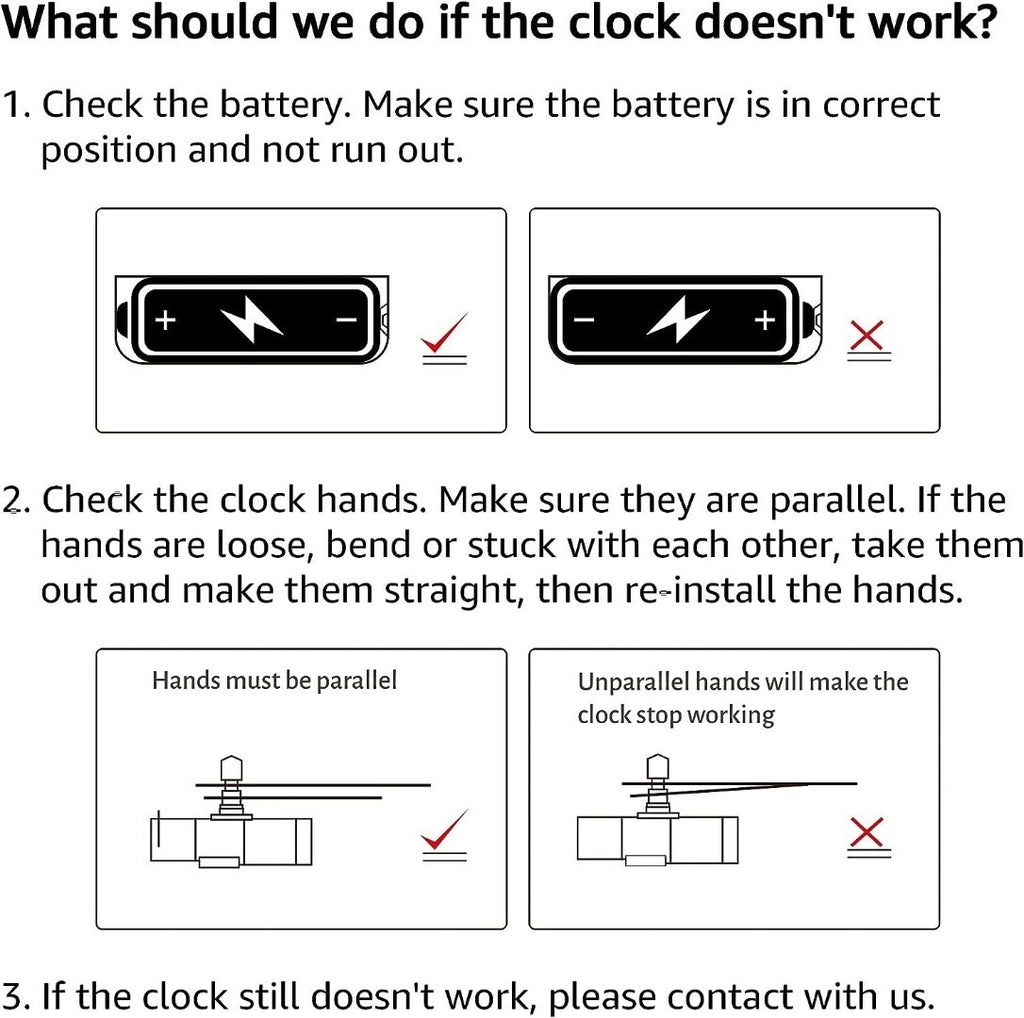 What should we do if the clock doesn't work?

1. Check the battery. Make sure the battery is in correct position and not run out.

+ −

− +

2. Check the clock hands. Make sure they are parallel. If the hands are loose, bend or stuck with each other, take them out and make them straight, then re-install the hands.

Hands must be parallel

Unparallel hands will make the clock stop working

3. If the clock still doesn't work, please contact with us.