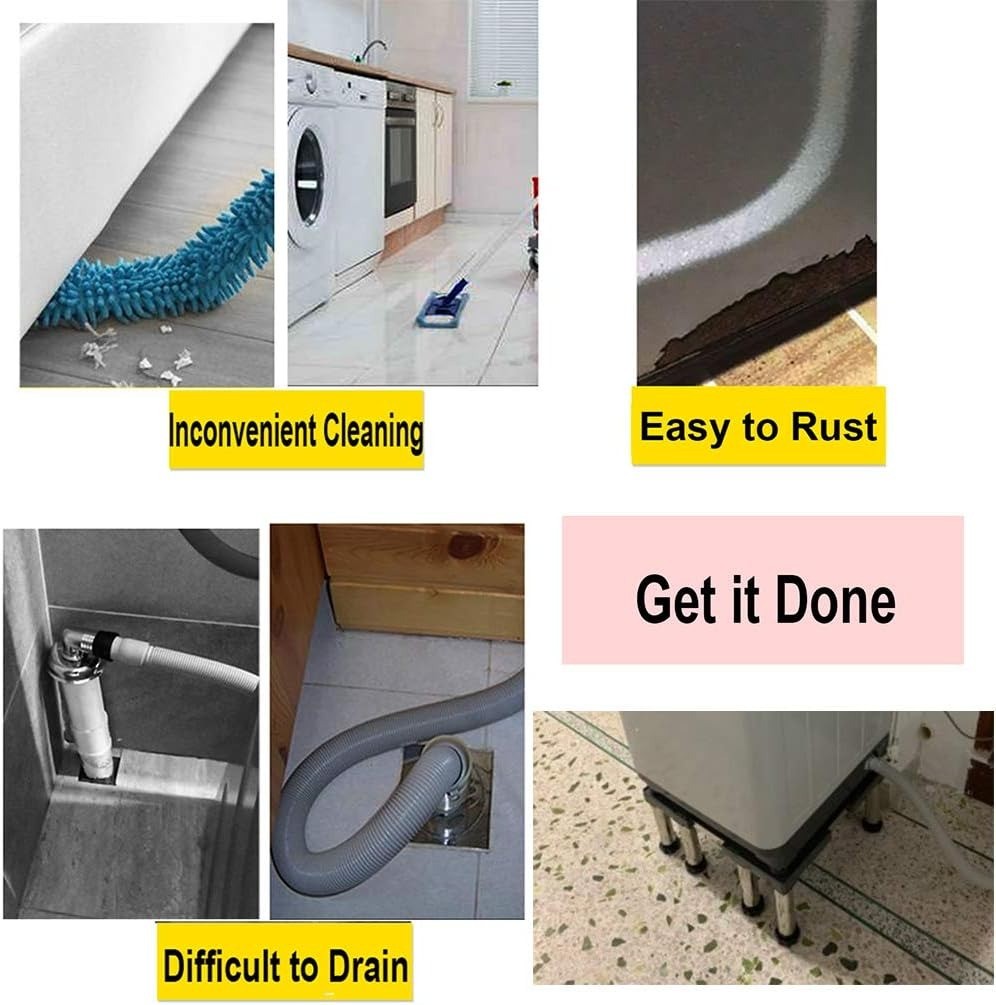 Inconvenient Cleaning

Easy to Rust

Get it Done

Difficult to Drain