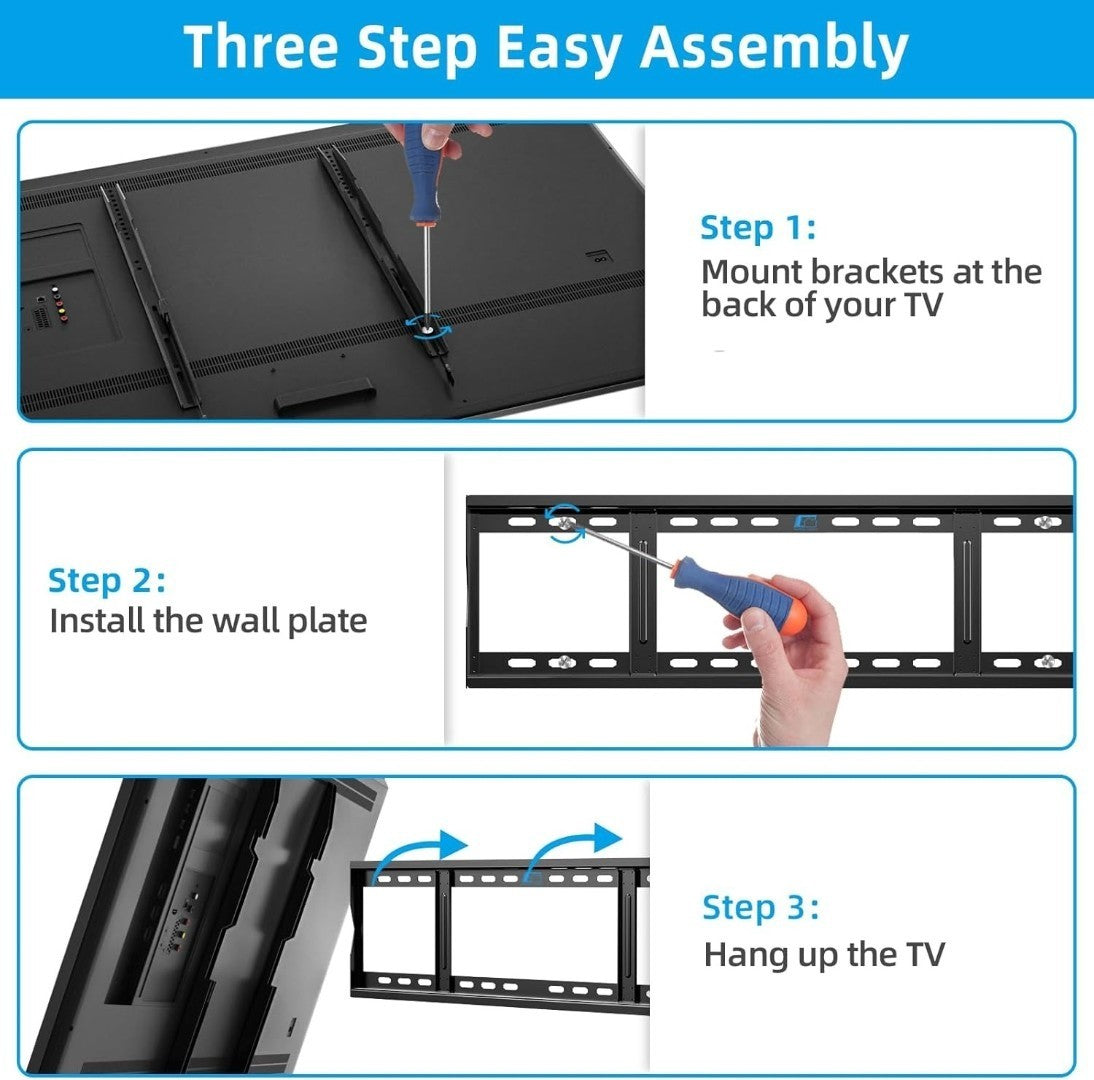 Three Step Easy Assembly

Step 1:
Mount brackets at the back of your TV

Step 2:
Install the wall plate

Step 3:
Hang up the TV