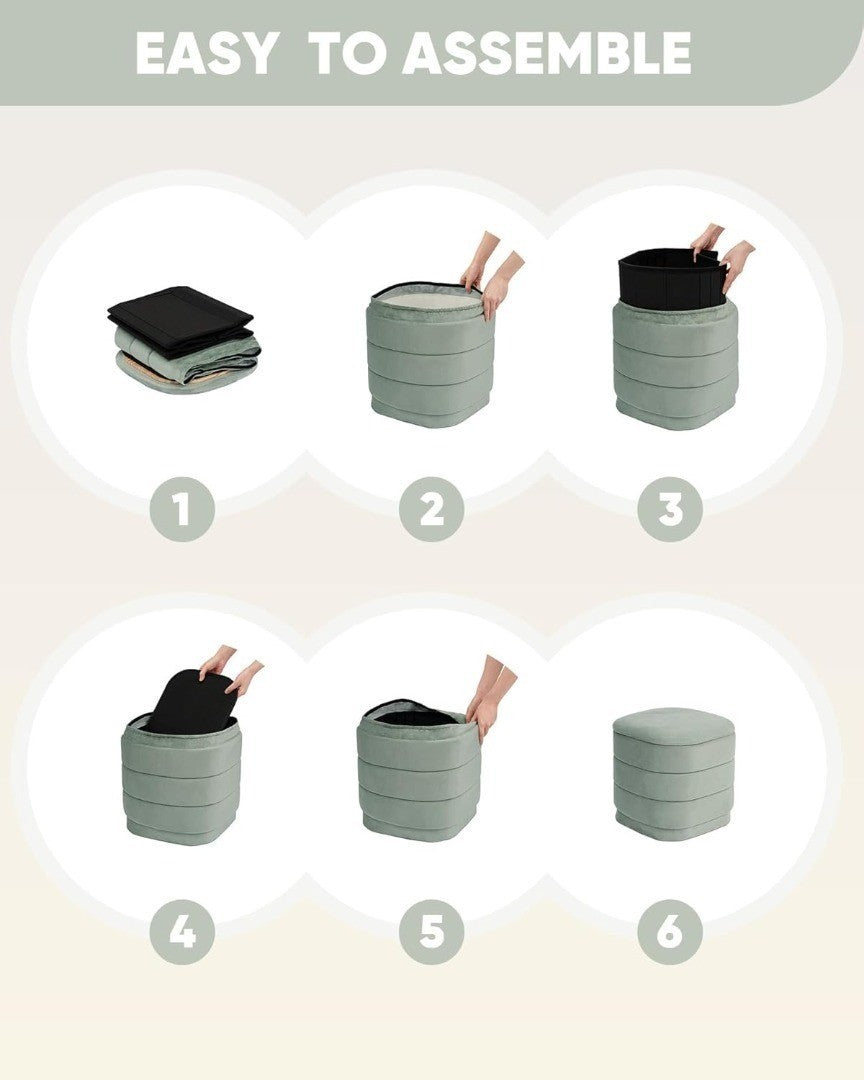 EASY TO ASSEMBLE

1

2

3

4

5

6