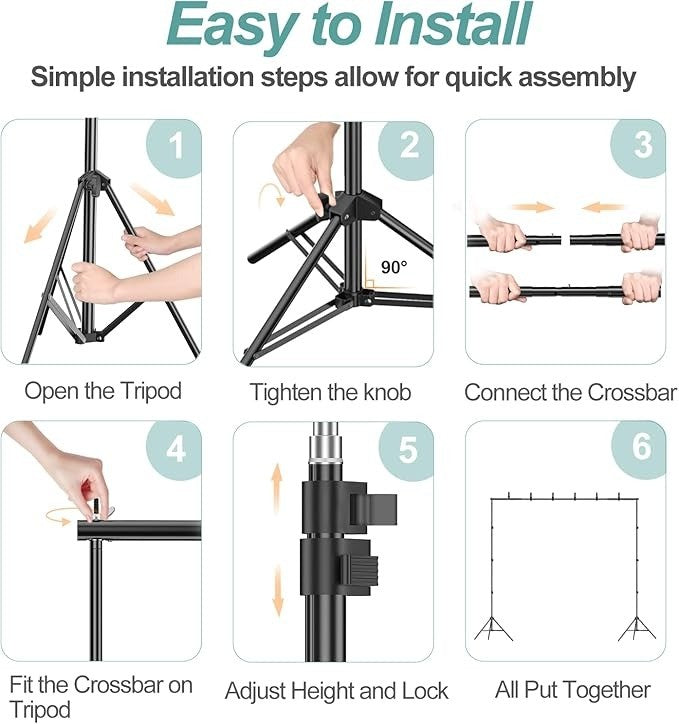 Easy to Install

Simple installation steps allow for quick assembly

1

Open the Tripod

2

90°

Tighten the knob

3

Connect the Crossbar

4

Fit the Crossbar on Tripod

5

Adjust Height and Lock

6

All Put Together