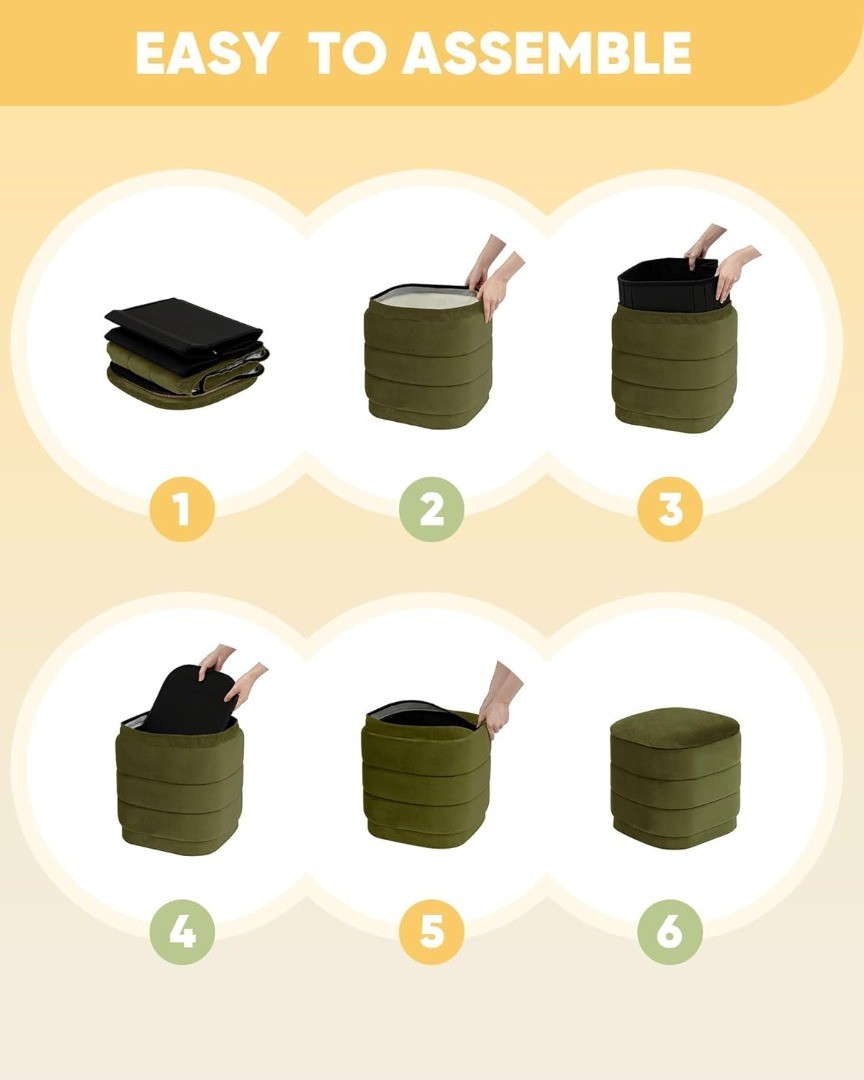 EASY TO ASSEMBLE

1

2

3

4

5

6