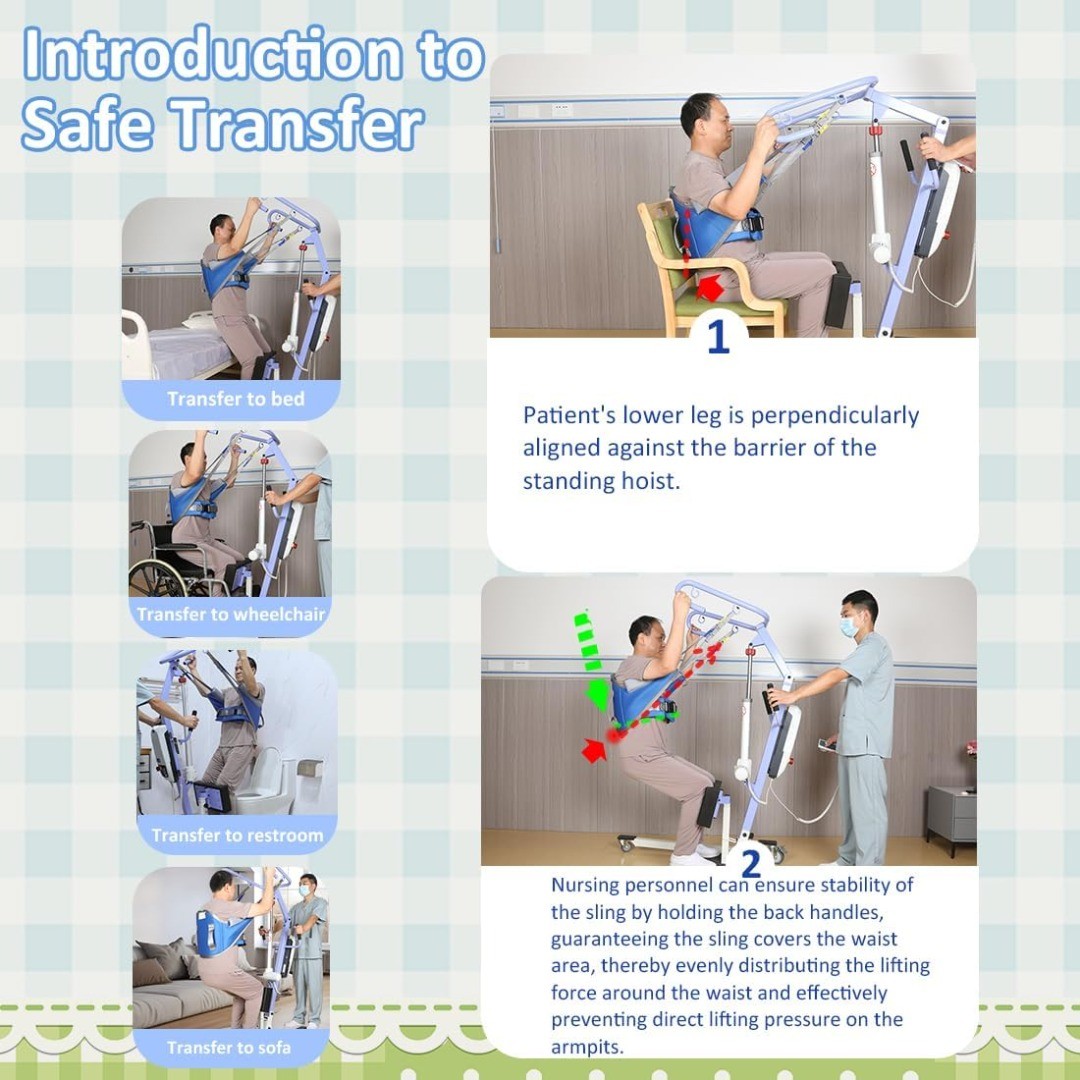 Introduction to Safe Transfer

Transfer to bed

Transfer to wheelchair

Transfer to restroom

Transfer to sofa

1

Patient's lower leg is perpendicularly aligned against the barrier of the standing hoist.

2

Nursing personnel can ensure stability of the sling by holding the back handles, guaranteeing the sling covers the waist area, thereby evenly distributing the lifting force around the waist and effectively preventing direct lifting pressure on the armpits.