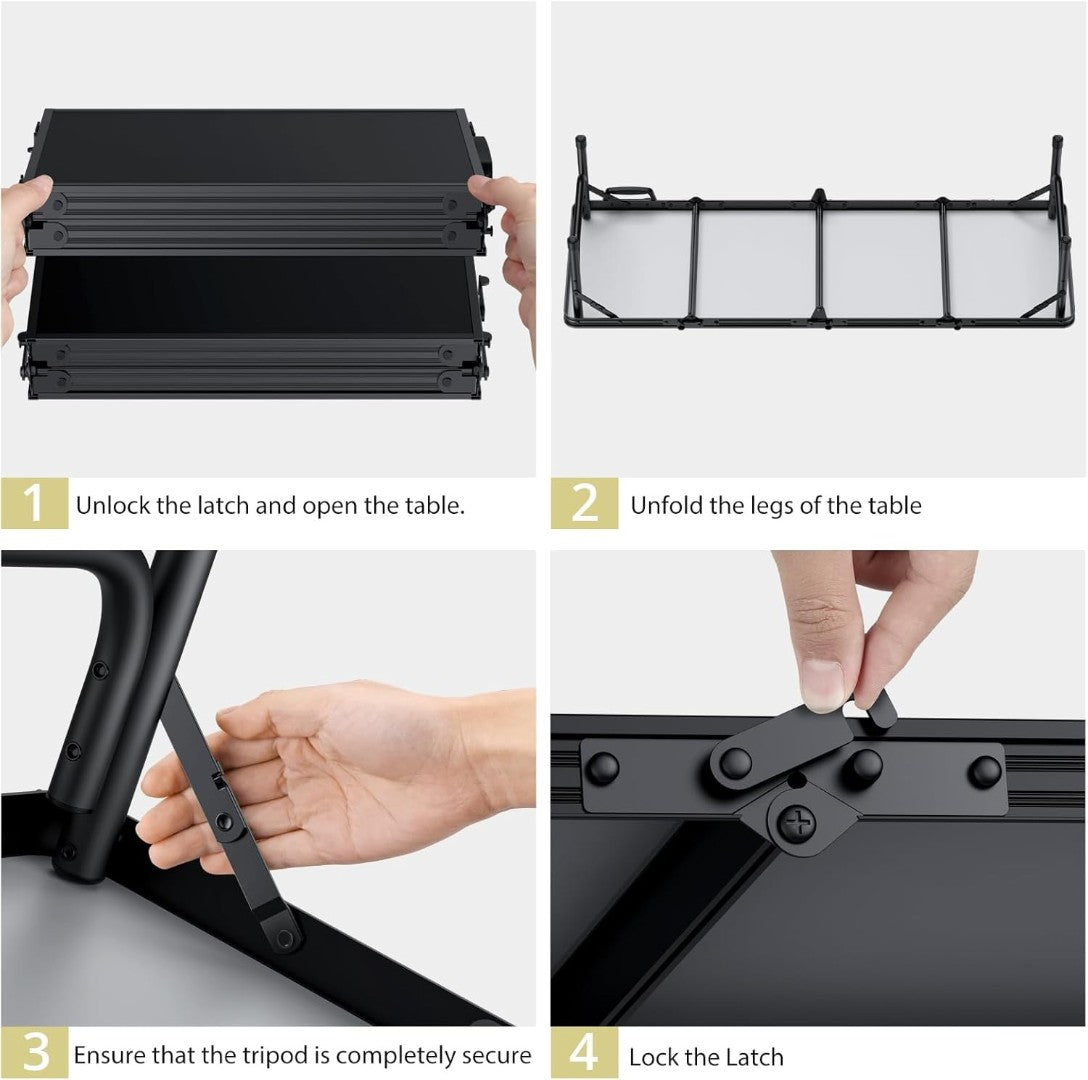 1 Unlock the latch and open the table.

2 Unfold the legs of the table

3 Ensure that the tripod is completely secure

4 Lock the Latch