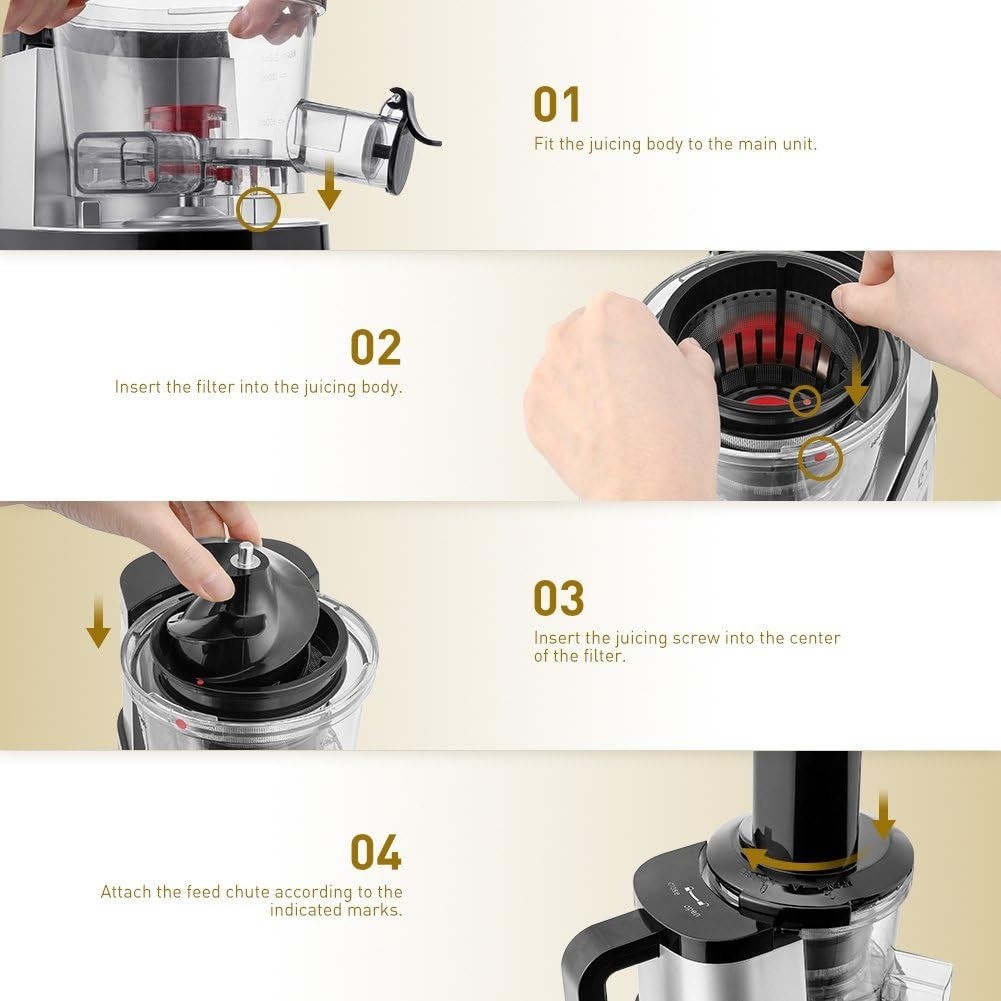 01
Fit the juicing body to the main unit.

02
Insert the filter into the juicing body.

03
Insert the juicing screw into the center of the filter.

04
Attach the feed chute according to the indicated marks.

close
open