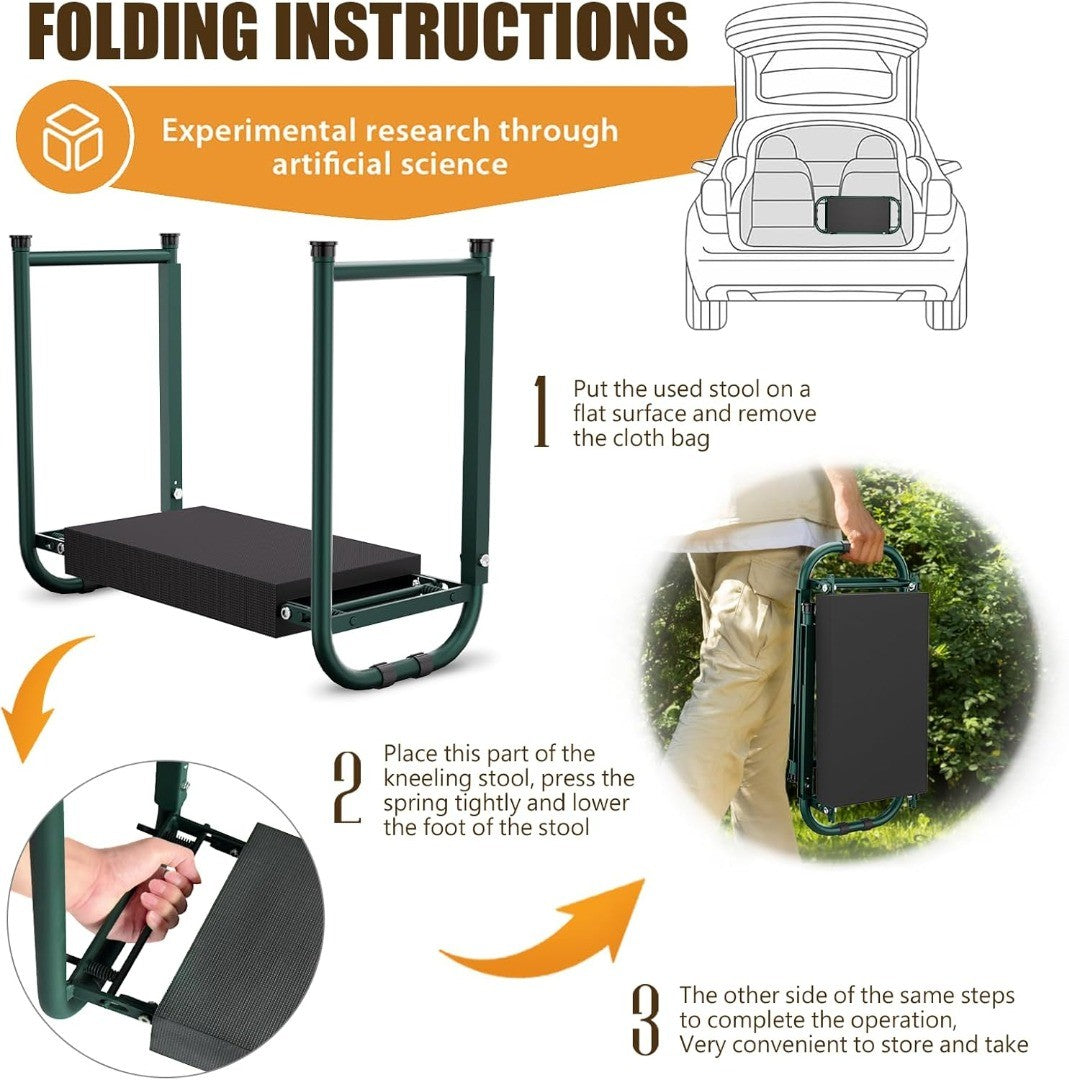 FOLDING INSTRUCTIONS

Experimental research through artificial science

1 Put the used stool on a flat surface and remove the cloth bag

2 Place this part of the kneeling stool, press the spring tightly and lower the foot of the stool

3 The other side of the same steps to complete the operation, Very convenient to store and take