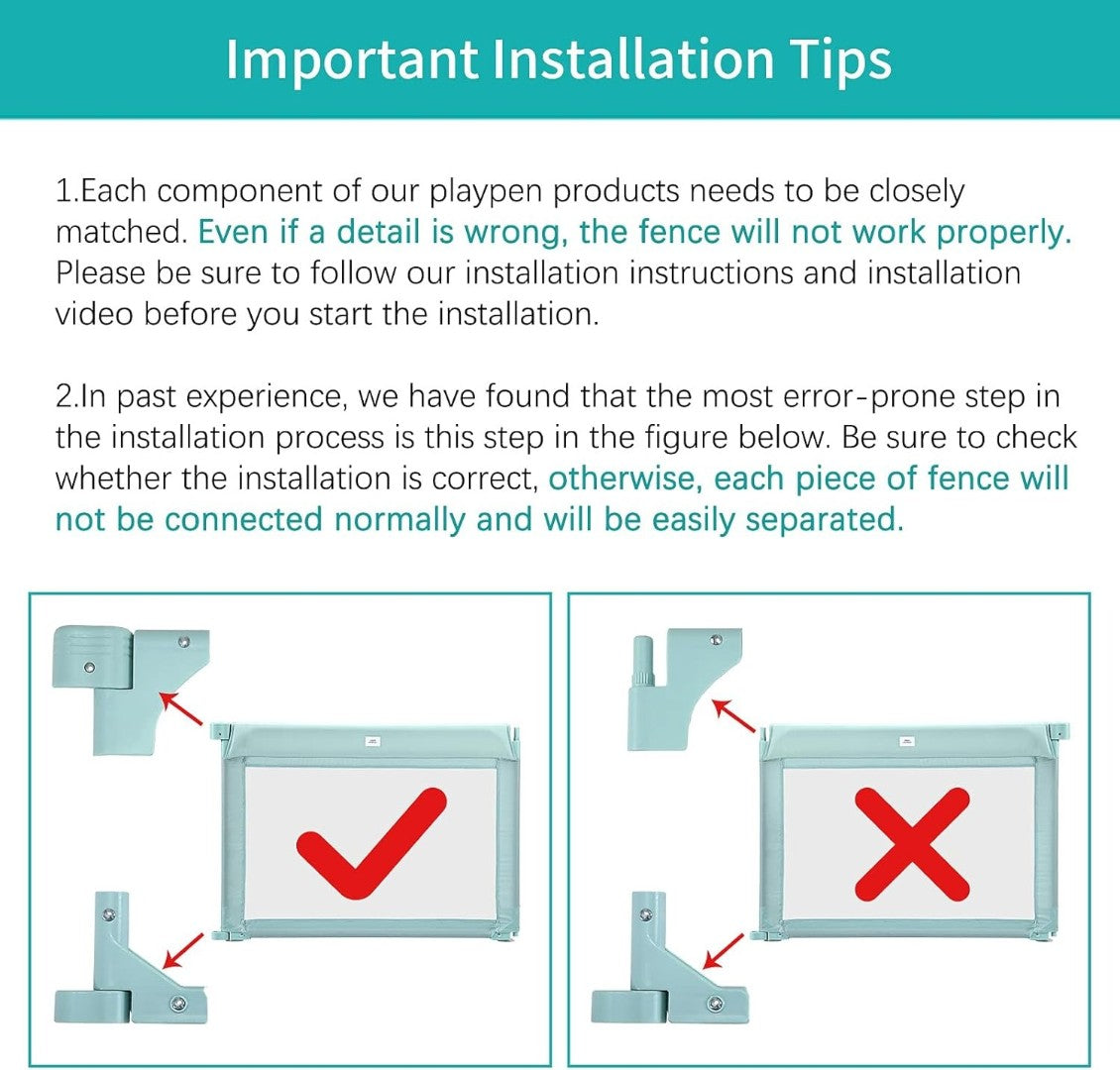 Important Installation Tips

1.Each component of our playpen products needs to be closely matched. Even if a detail is wrong, the fence will not work properly. Please be sure to follow our installation instructions and installation video before you start the installation.

2.In past experience, we have found that the most error-prone step in the installation process is this step in the figure below. Be sure to check whether the installation is correct, otherwise, each piece of fence will not be connected normally and will be easily separated.