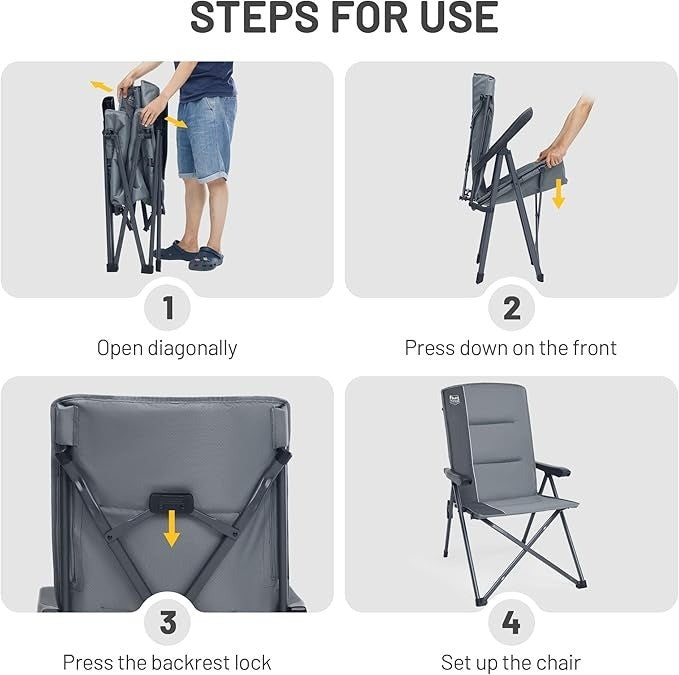 STEPS FOR USE

1
Open diagonally

2
Press down on the front

3
Press the backrest lock

4
Set up the chair