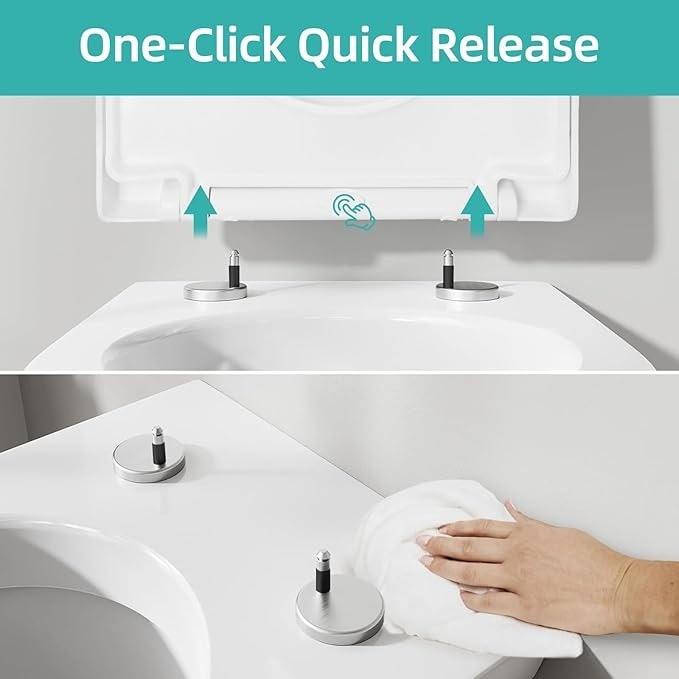 One-Click Quick Release