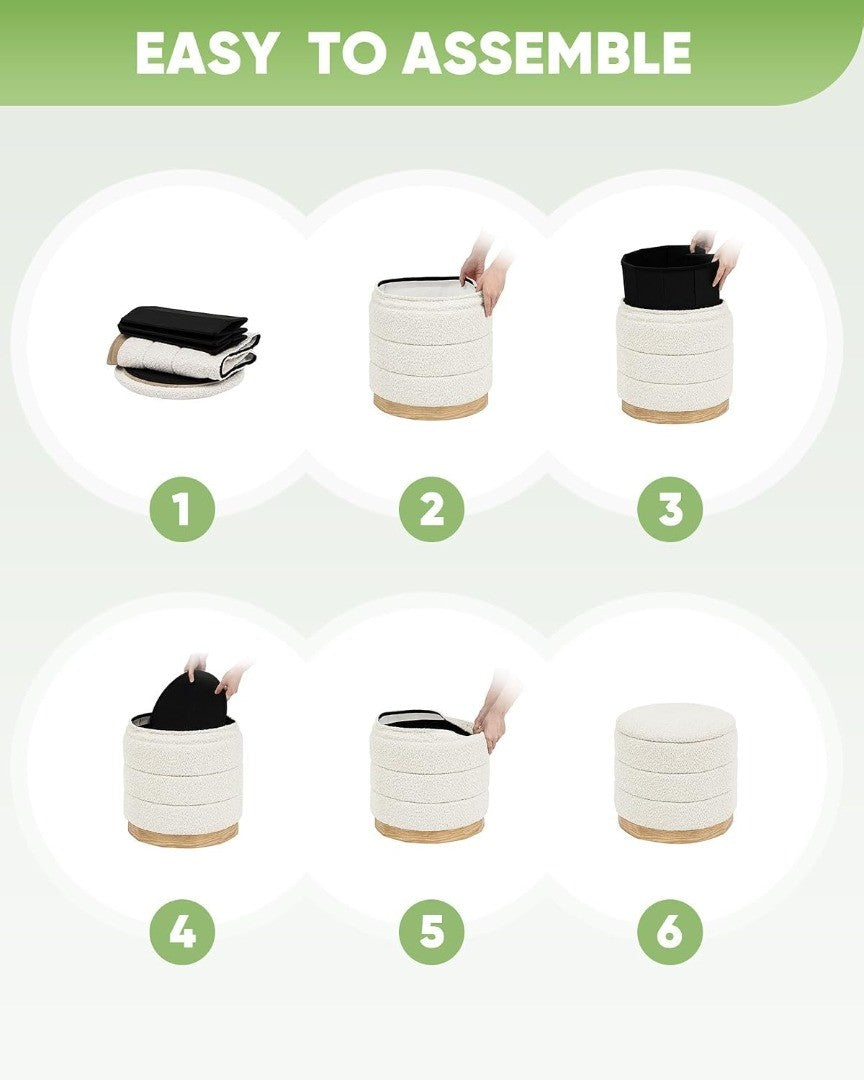 EASY TO ASSEMBLE

1

2

3

4

5

6