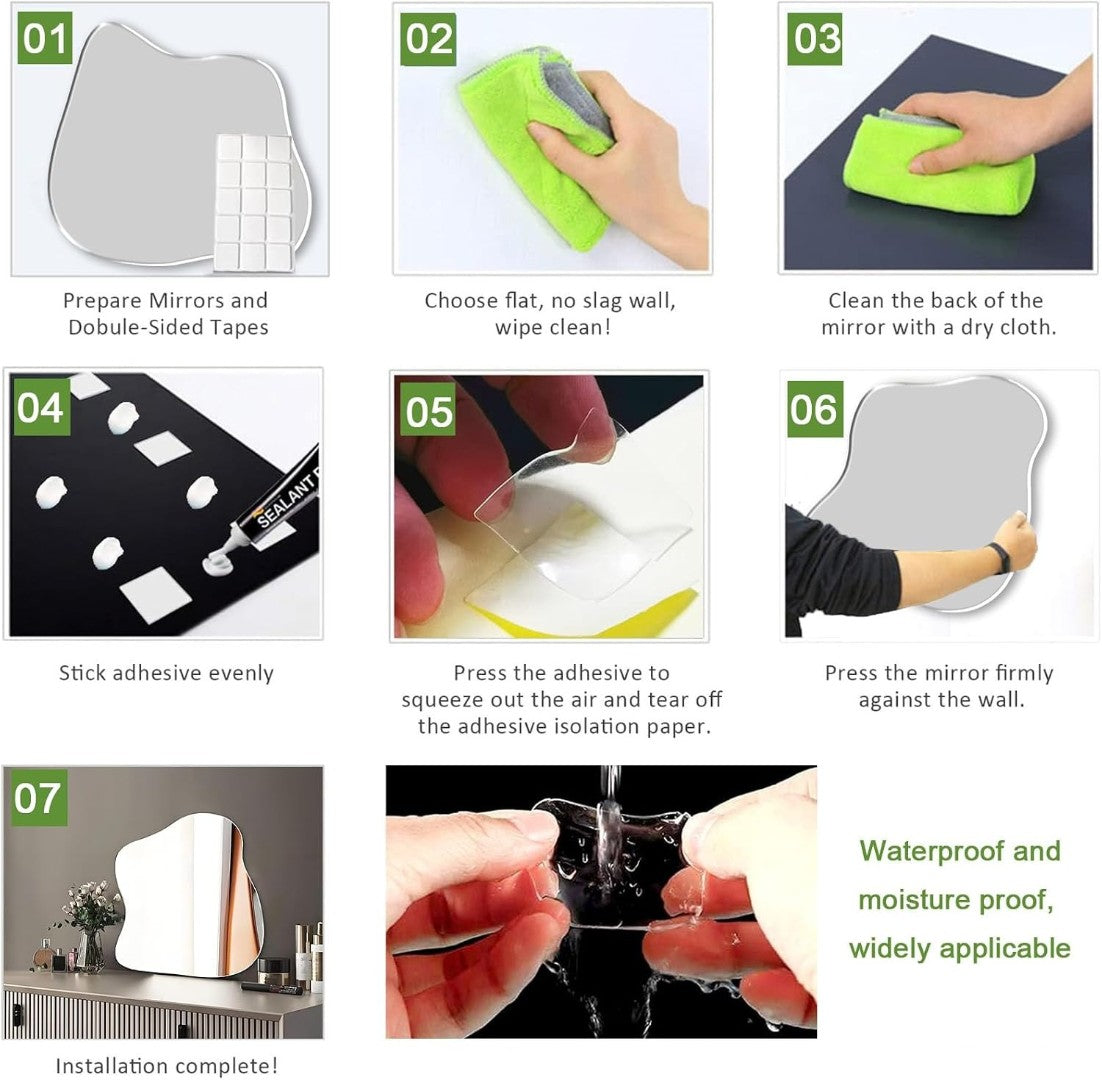 01

Prepare Mirrors and Dobule-Sided Tapes

02

Choose flat, no slag wall, wipe clean!

03

Clean the back of the mirror with a dry cloth.

04

SEALANT

Stick adhesive evenly

05

Press the adhesive to squeeze out the air and tear off the adhesive isolation paper.

06

Press the mirror firmly against the wall.

07

Installation complete!

Waterproof and moisture proof, widely applicable