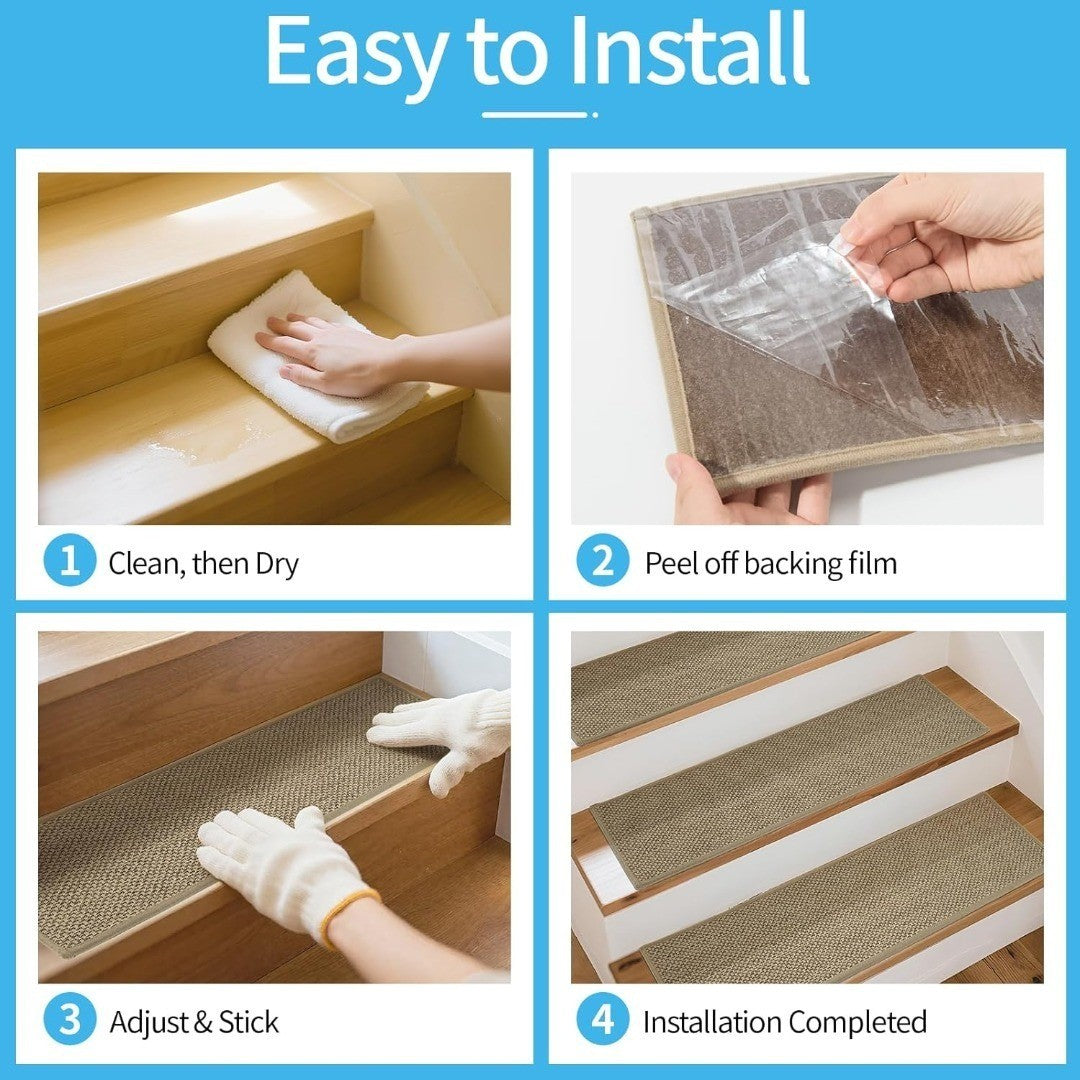 Easy to Install

1 Clean, then Dry

2 Peel off backing film

3 Adjust & Stick

4 Installation Completed