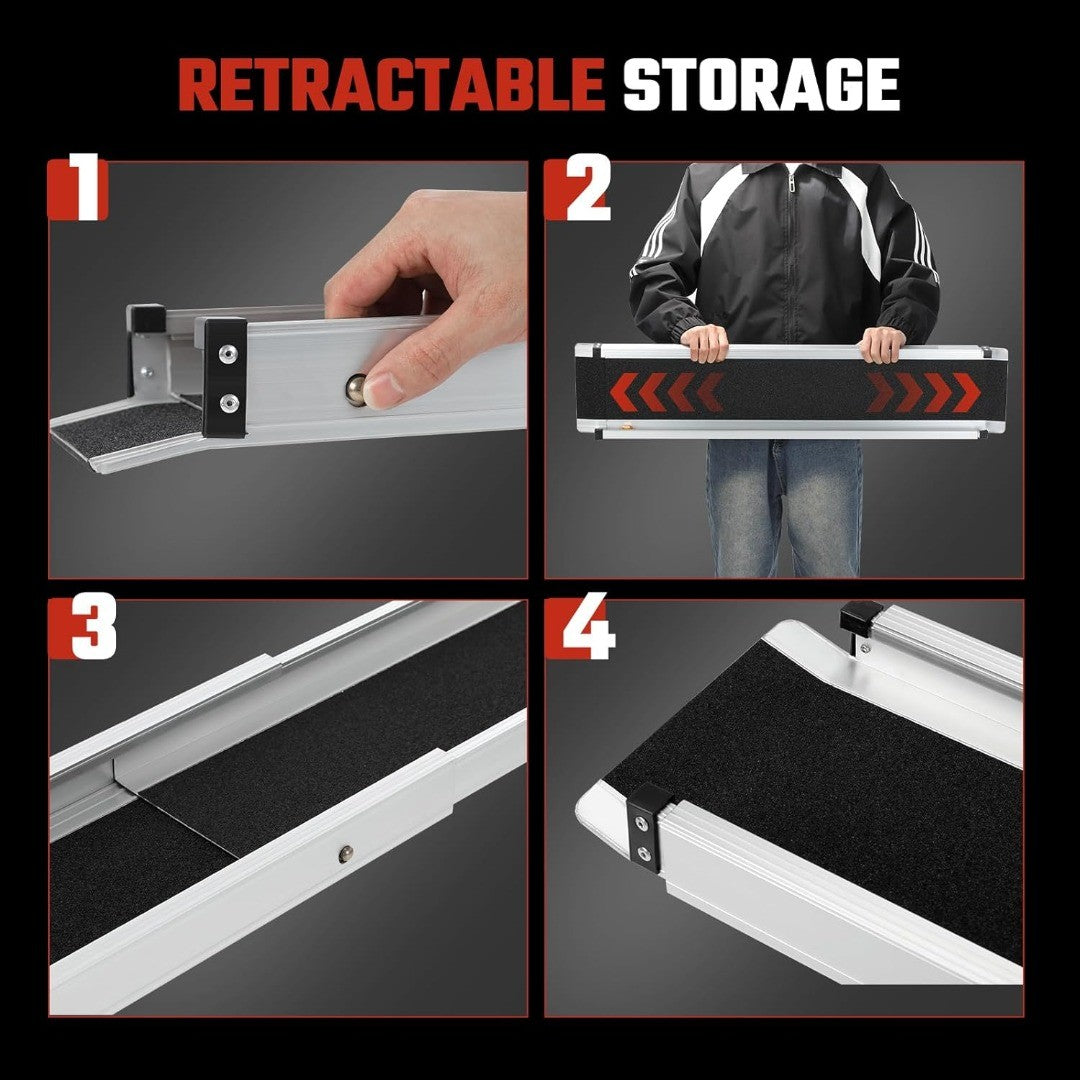 RETRACTABLE STORAGE

1

2

3

4