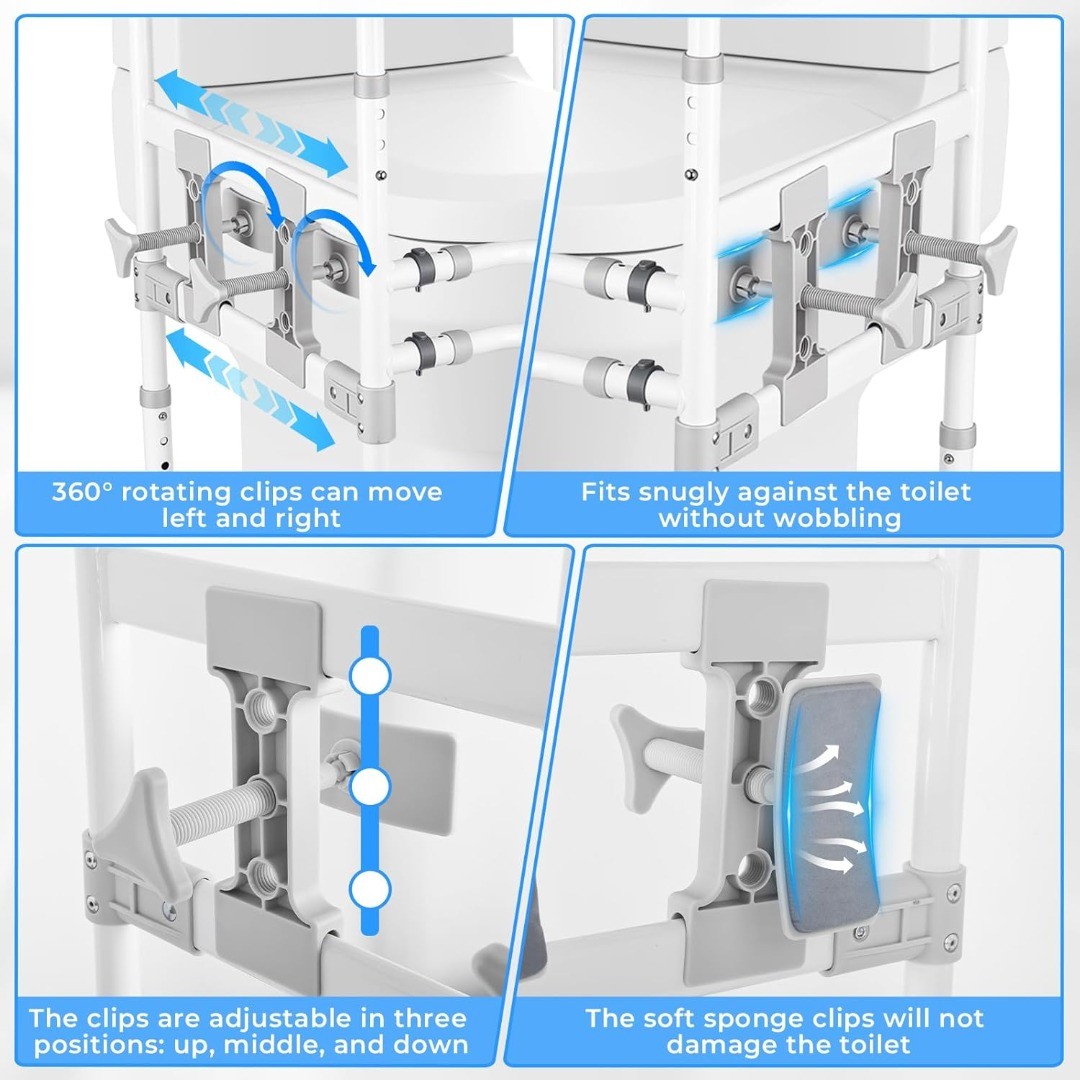 360° rotating clips can move left and right

Fits snugly against the toilet without wobbling

The clips are adjustable in three positions: up, middle, and down

The soft sponge clips will not damage the toilet