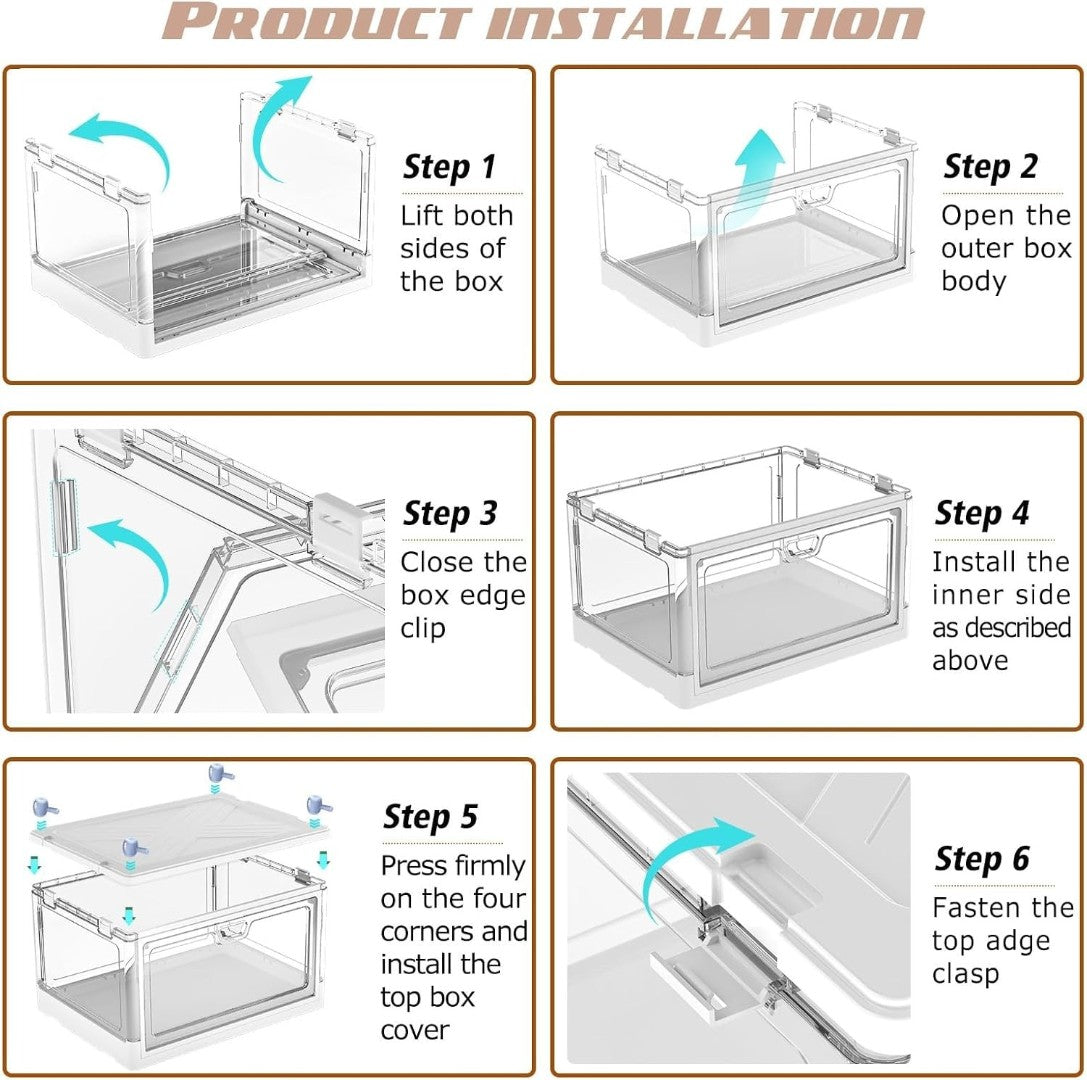 PRODUCT INSTALLATION

Step 1
Lift both sides of the box

Step 2
Open the outer box body

Step 3
Close the box edge clip

Step 4
Install the inner side as described above

Step 5
Press firmly on the four corners and install the top box cover

Step 6
Fasten the top adge clasp